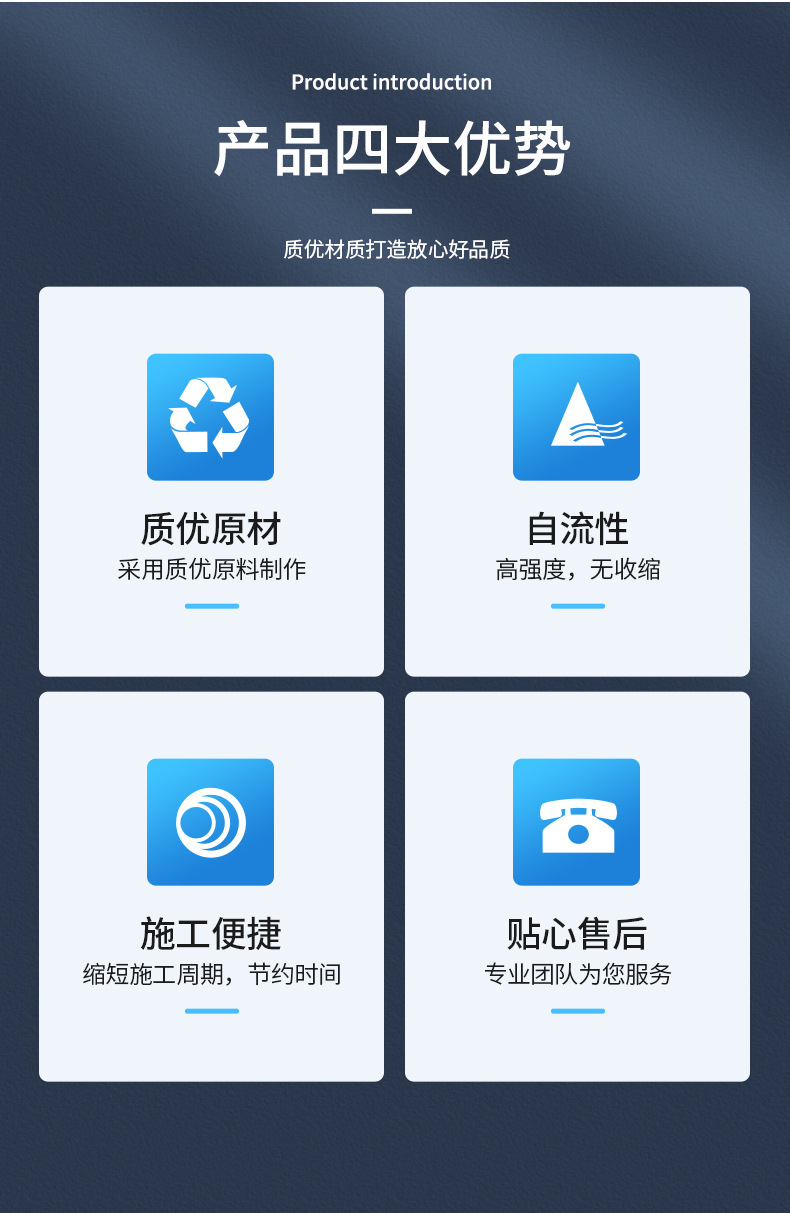 Product introduction

产品四大优势

质优材质打造放心好品质

质优原材

采用质优原料制作

自流性

高强度，无收缩

施工便捷

缩短施工周期，节约时间

贴心售后

专业团队为您服务