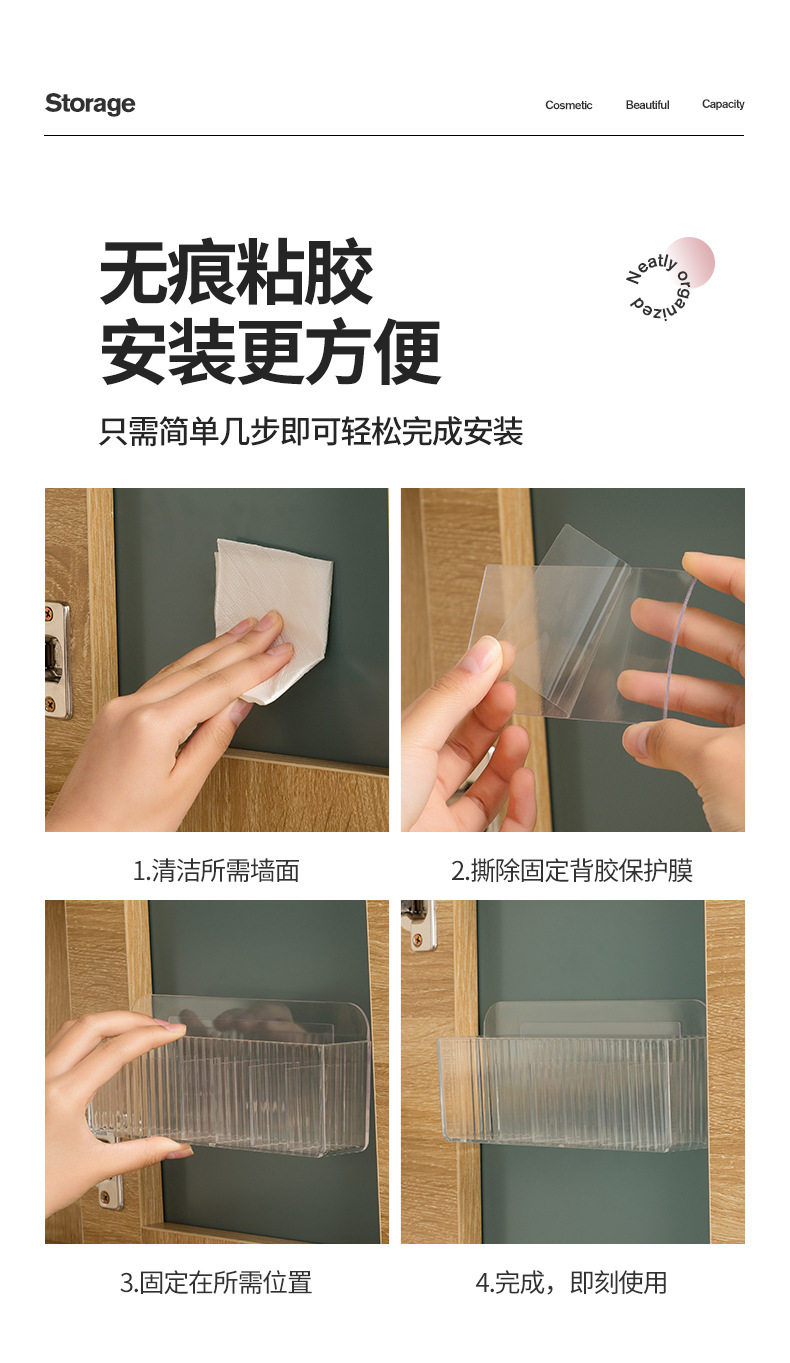 Storage

Cosmetic Beautiful Capacity

无痕粘胶
安装更方便

Neatly organized

只需简单几步即可轻松完成安装

1.清洁所需墙面

2.撕除固定背胶保护膜

3.固定在所需位置

4.完成，即刻使用