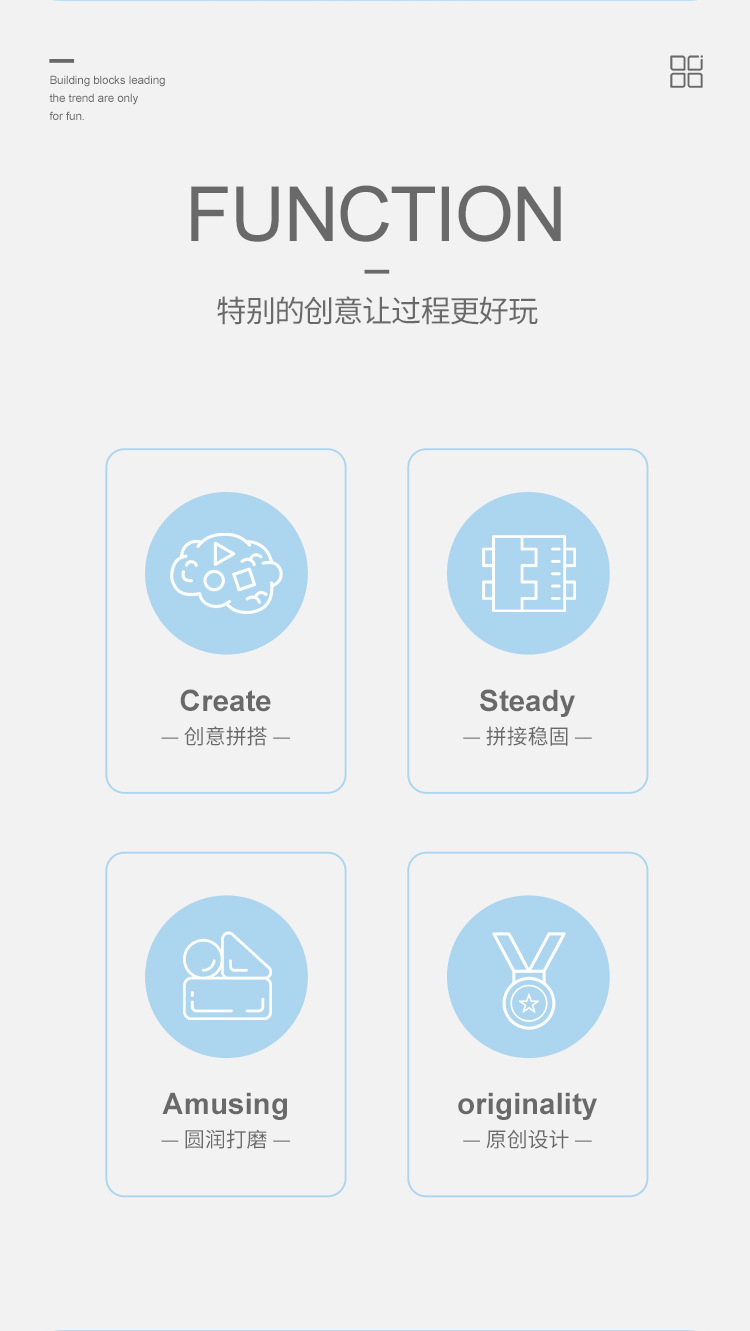 Building blocks leading the trend are only for fun.

FUNCTION

特别的创意让过程更好玩

Create
— 创意拼搭 —

Steady
— 拼接稳固 —

Amusing
— 圆润打磨 —

originality
— 原创设计 —