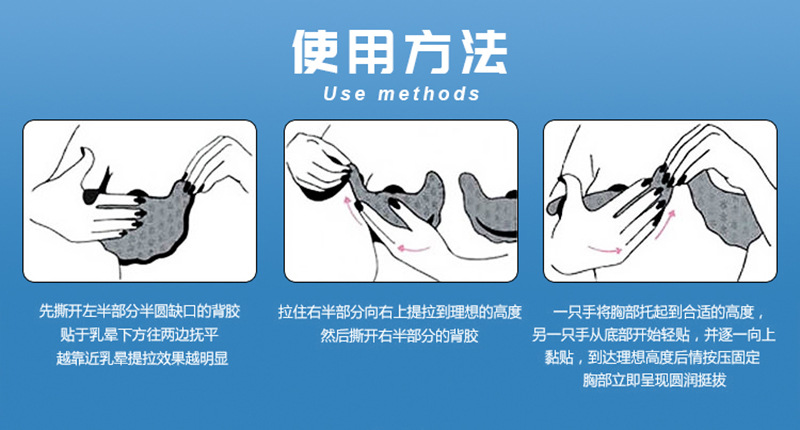 使用方法

Use methods

先撕开左半部分半圆缺口的背胶
贴于乳晕下方往两边抚平
越靠近乳晕提拉效果越明显

拉住右半部分向右上提拉到理想的高度
然后撕开右半部分的背胶

一只手将胸部托起到合适的高度，
另一只手从底部开始轻贴，并逐一向上
黏贴，到达理想高度后情按压固定
胸部立即呈现圆润挺拔