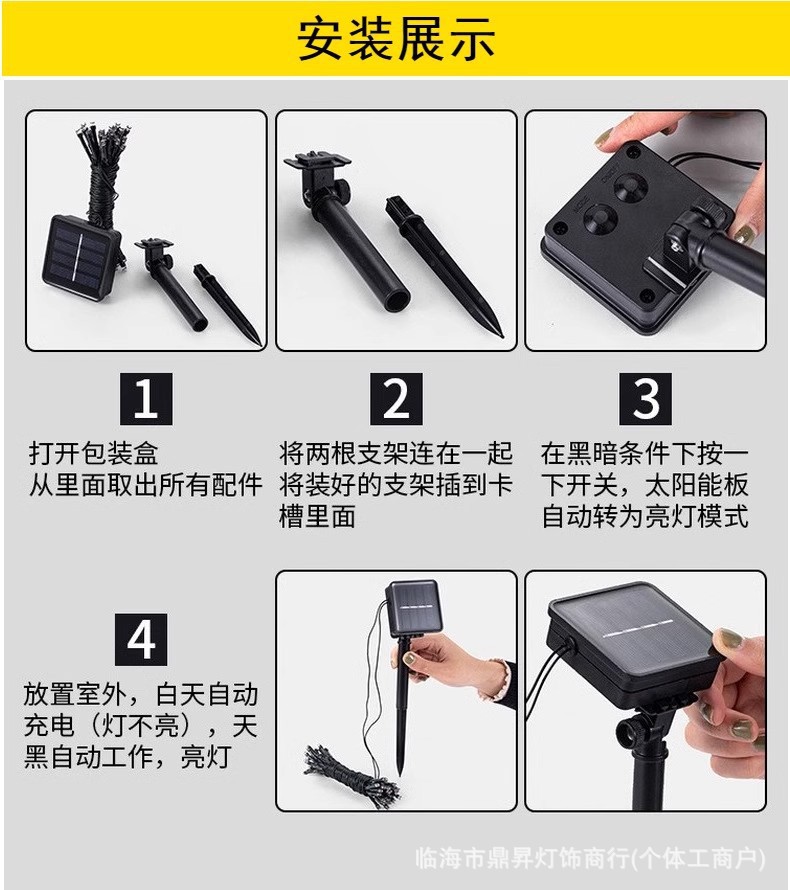 安装展示

1

打开包装盒
从里面取出所有配件

2

将两根支架连在一起
将装好的支架插到卡槽里面

3

在黑暗条件下按一下开关，太阳能板自动转为亮灯模式

4

放置室外，白天自动充电（灯不亮），天黑自动工作，亮灯

临海市鼎昇灯饰商行(个体工商户)