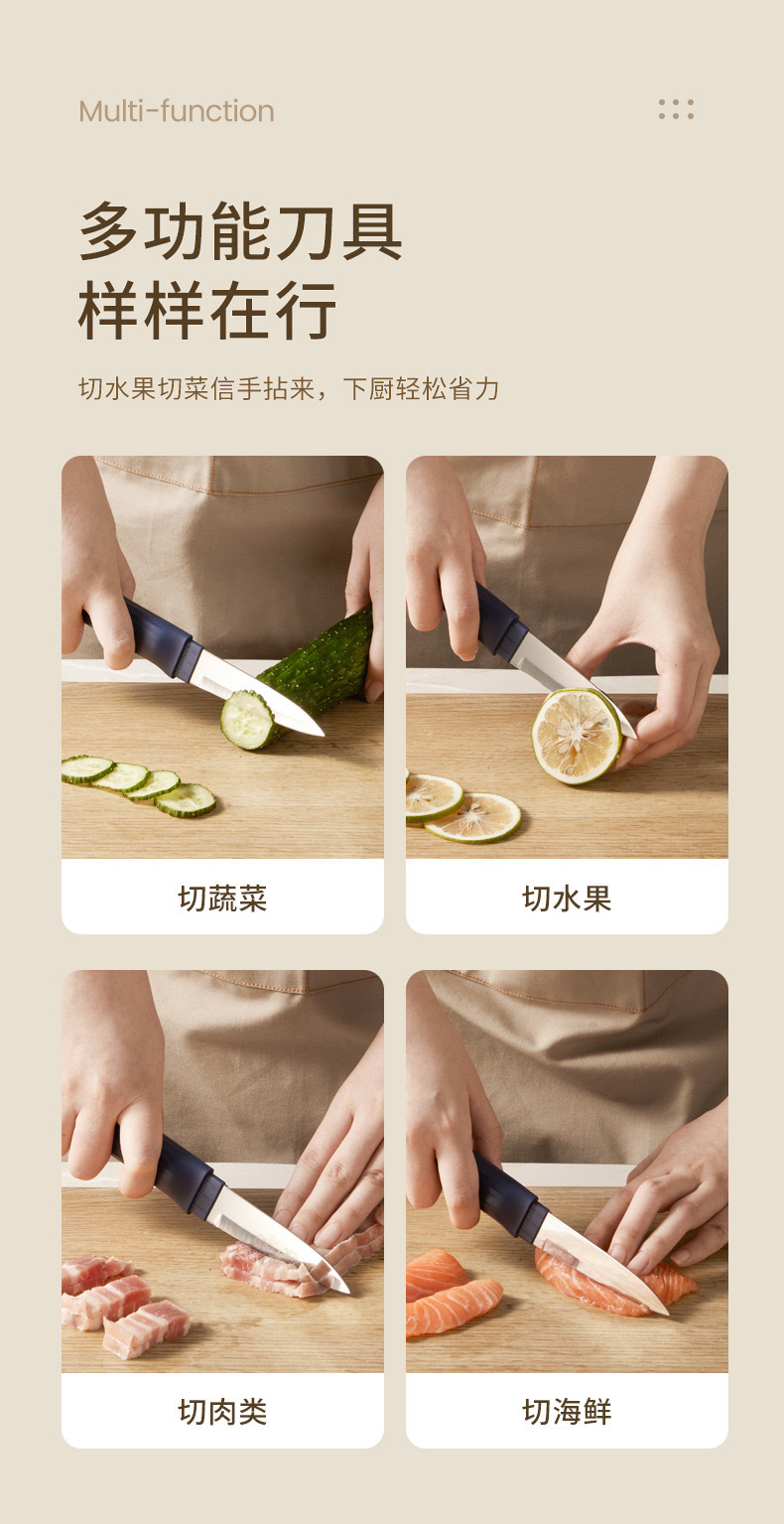 Multi-function

多功能刀具
样样在行

切水果切菜信手拈来，下厨轻松省力

切蔬菜

切水果

切肉类

切海鲜