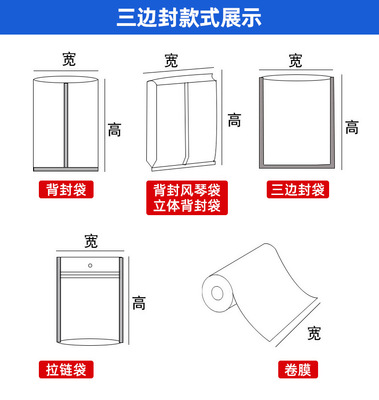 三边封款式展示

宽
高
背封袋

宽
高
背封风琴袋
立体背封袋

宽
高
三边封袋

宽
高
拉链袋

宽
卷膜