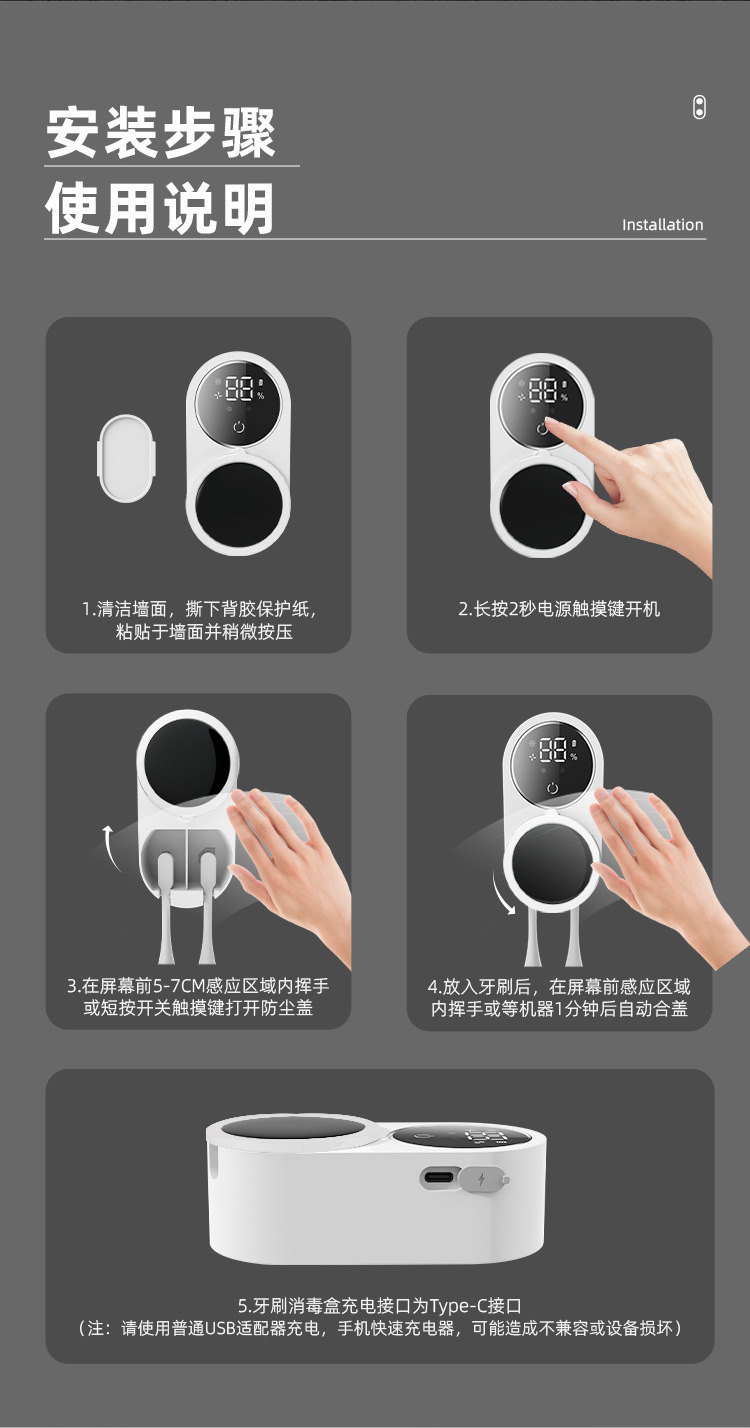 安装步骤

使用说明

Installation

88 %

1.清洁墙面，撕下背胶保护纸，粘贴于墙面并稍微按压

88 %

2.长按2秒电源触摸键开机

3.在屏幕前5-7CM感应区域内挥手或短按开关触摸键打开防尘盖

88 %

4.放入牙刷后，在屏幕前感应区域内挥手或等机器1分钟后自动合盖

5.牙刷消毒盒充电接口为Type-C接口
（注：请使用普通USB适配器充电，手机快速充电器，可能造成不兼容或设备损坏）