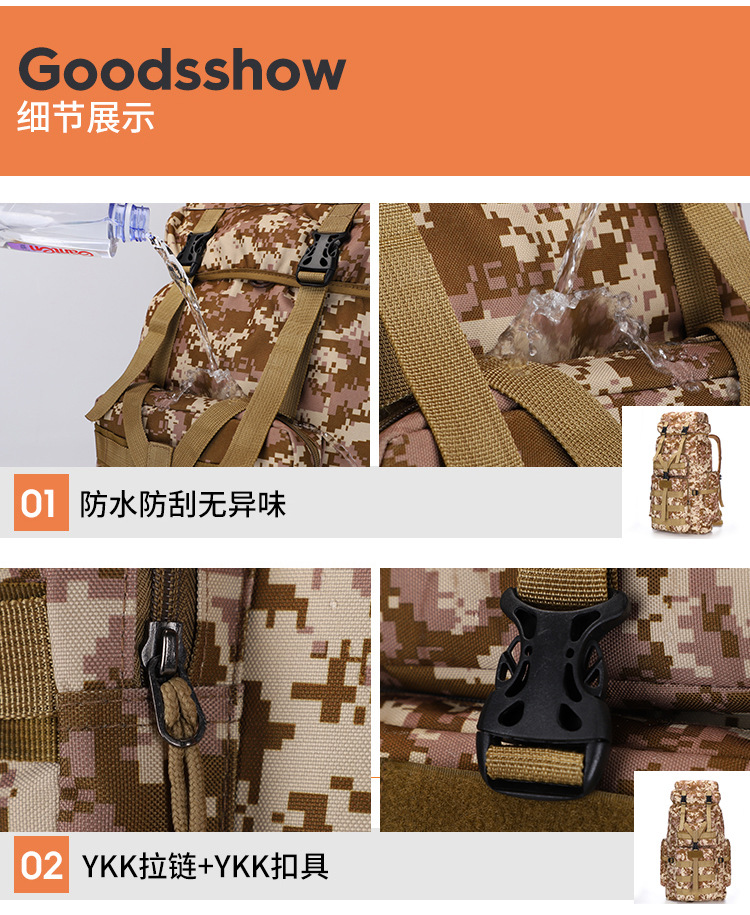 Goodsshow
细节展示

01 防水防刮无异味

02 YKK拉链+YKK扣具