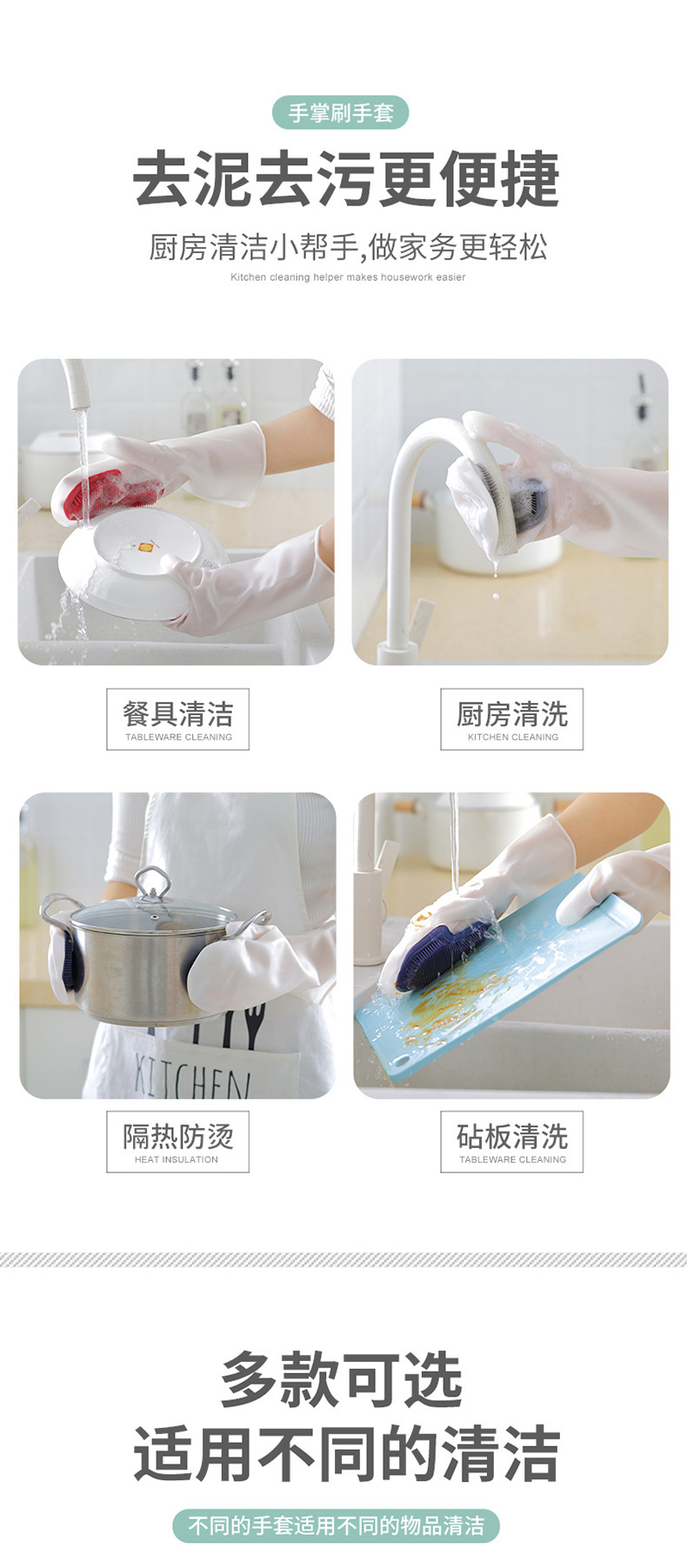 手掌刷手套

去泥去污更便捷

厨房清洁小帮手,做家务更轻松

Kitchen cleaning helper makes housework easier

餐具清洁
TABLEWARE CLEANING

厨房清洗
KITCHEN CLEANING

KITCHEN

隔热防烫
HEAT INSULATION

砧板清洗
TABLEWARE CLEANING

多款可选
适用不同的清洁

不同的手套适用不同的物品清洁