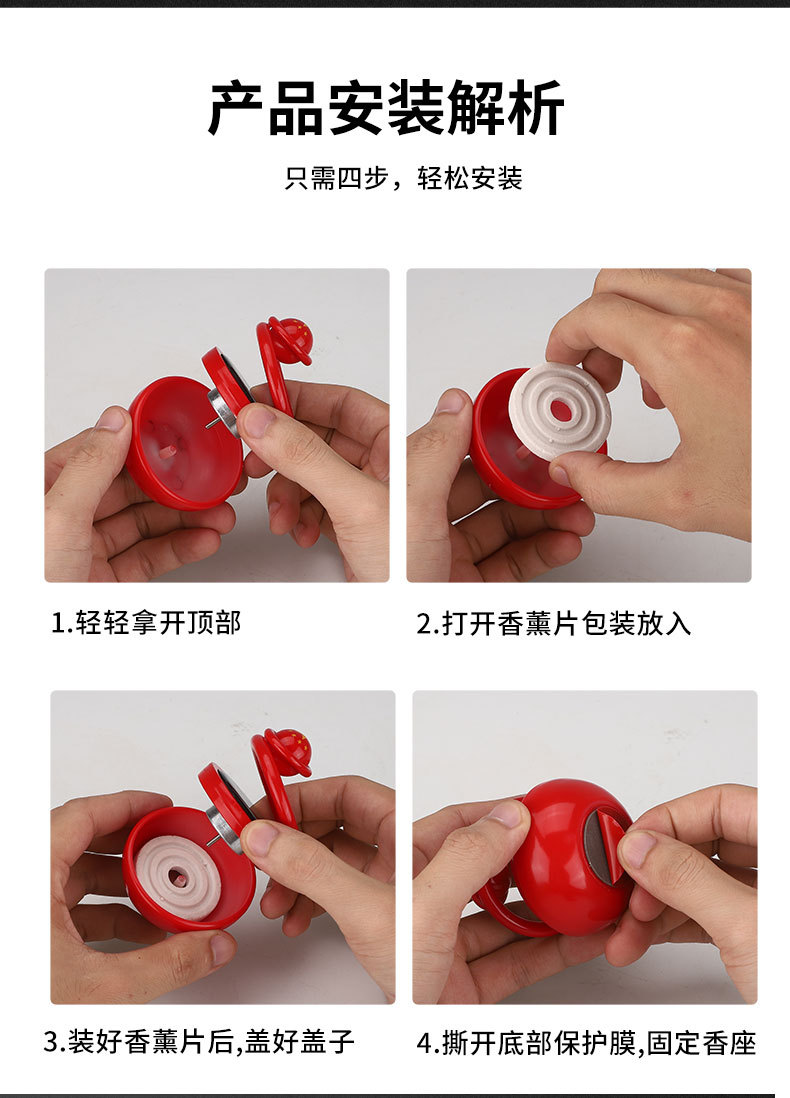 产品安装解析

只需四步，轻松安装

1.轻轻拿开顶部

2.打开香薰片包装放入

3.装好香薰片后,盖好盖子

4.撕开底部保护膜,固定香座