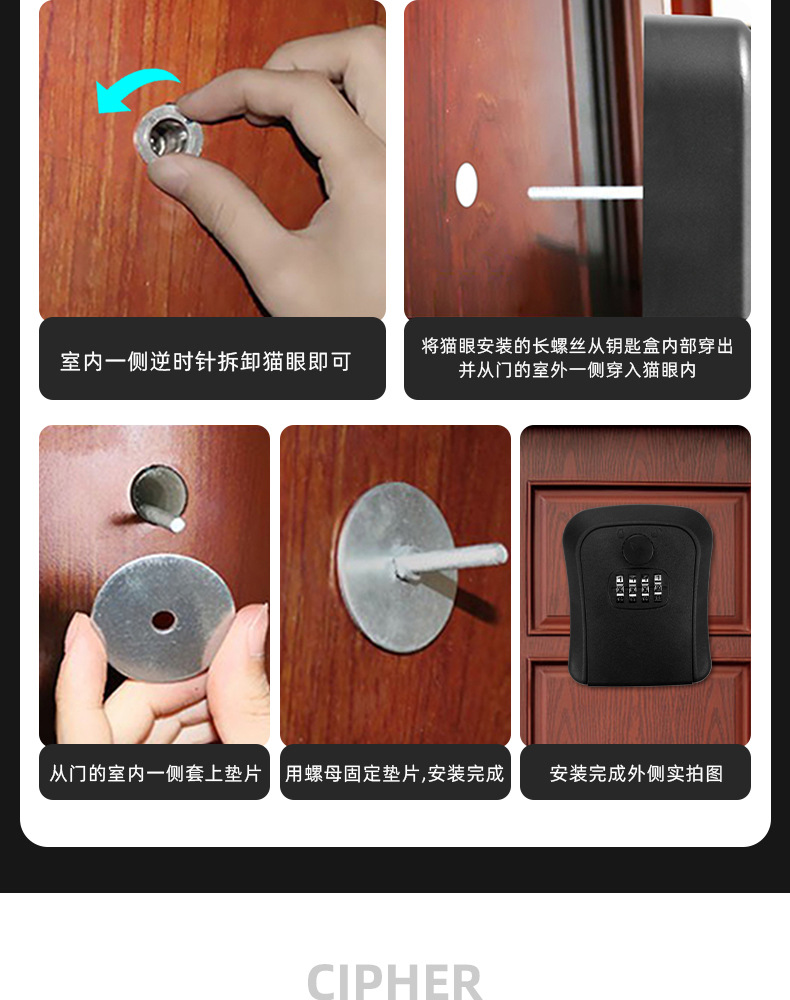 室内一侧逆时针拆卸猫眼即可

将猫眼安装的长螺丝从钥匙盒内部穿出并从门的室外一侧穿入猫眼内

从门的室内一侧套上垫片

用螺母固定垫片,安装完成

安装完成外侧实拍图

CIPHER