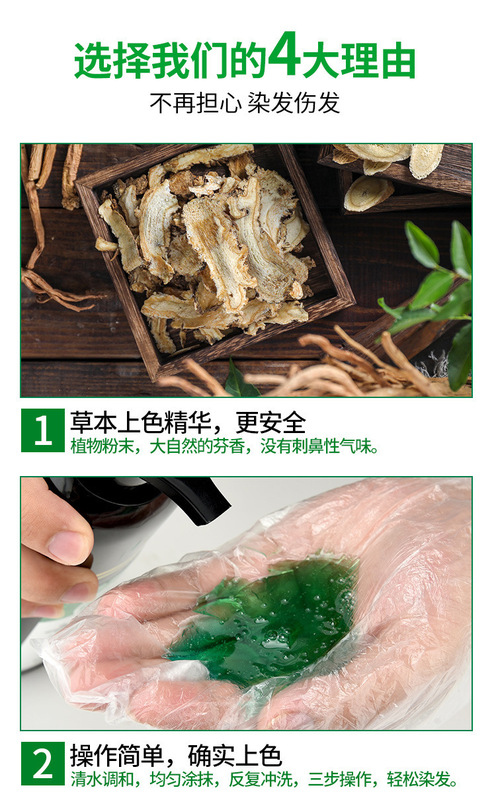 选择我们的4大理由

不再担心 染发伤发

1 草本上色精华，更安全

植物粉末，大自然的芬香，没有刺鼻性气味。

2 操作简单，确实上色

清水调和，均匀涂抹，反复冲洗，三步操作，轻松染发。