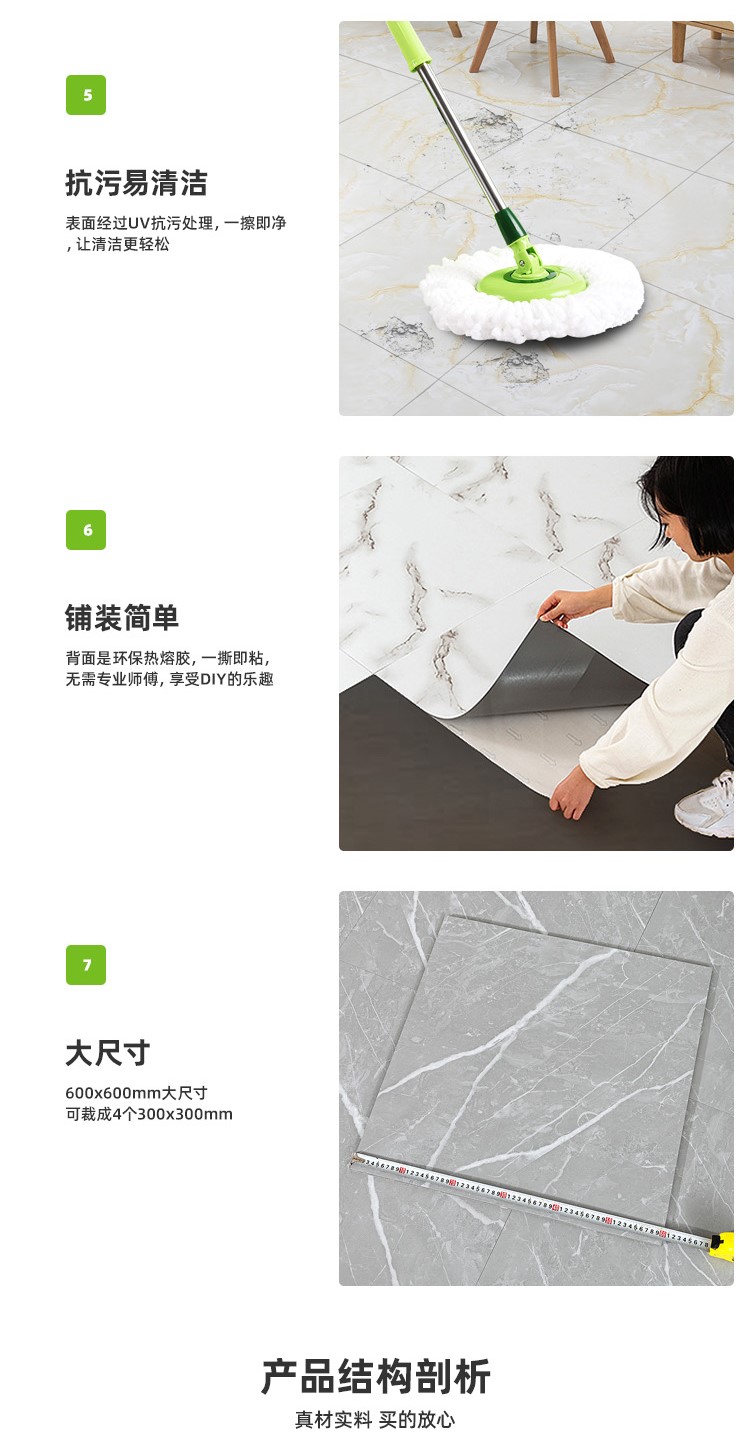 5

抗污易清洁

表面经过UV抗污处理，一擦即净，让清洁更轻松

6

铺装简单

背面是环保热熔胶，一撕即粘，无需专业师傅，享受DIY的乐趣

7

大尺寸

600x600mm大尺寸
可裁成4个300x300mm

产品结构剖析

真材实料 买的放心