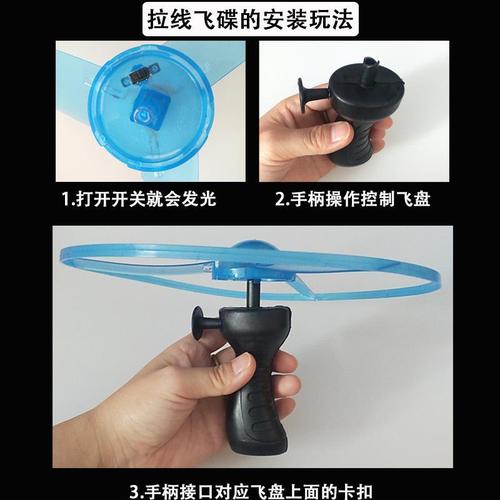 拉线飞碟的安装玩法

1.打开开关就会发光

2.手柄操作控制飞盘

3.手柄接口对应飞盘上面的卡扣