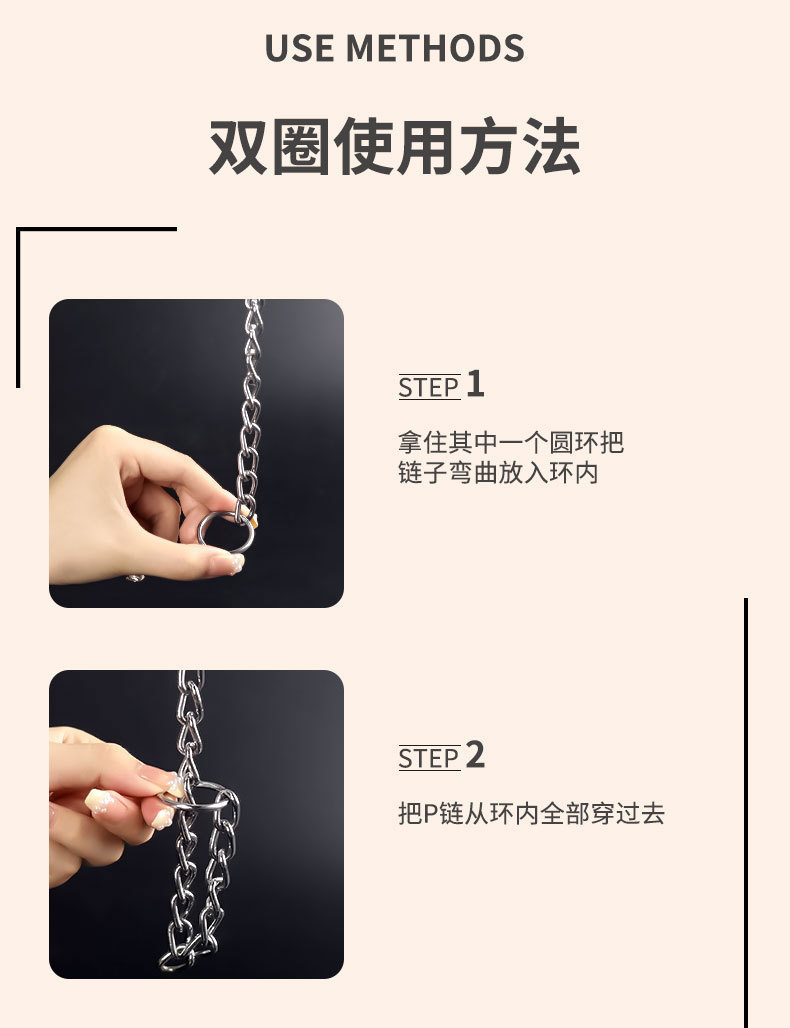 USE METHODS

双圈使用方法

STEP 1

拿住其中一个圆环把链子弯曲放入环内

STEP 2

把P链从环内全部穿过去