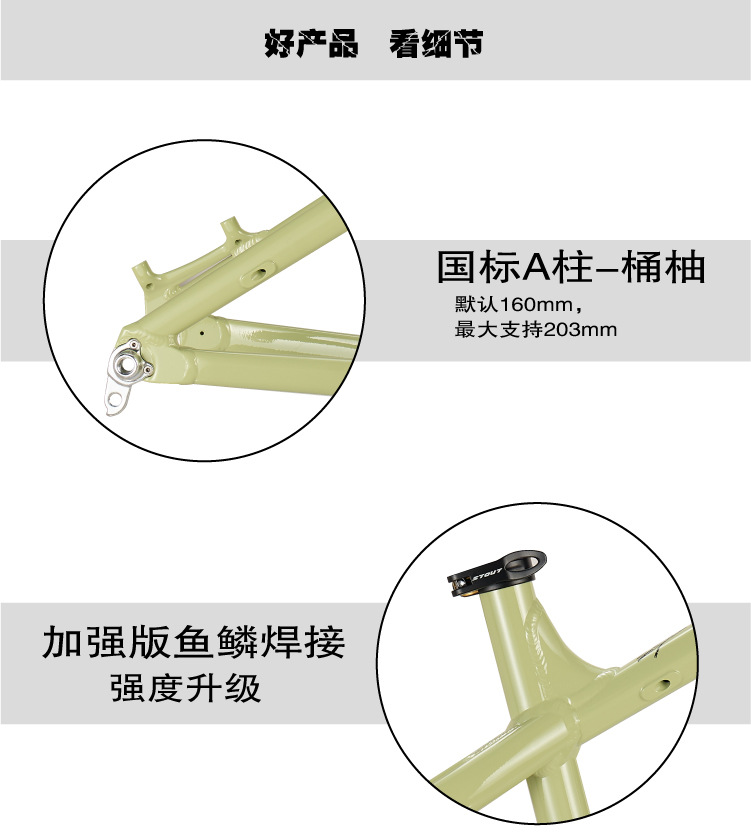 好产品　看细节

国标A柱–桶柚
默认160mm，
最大支持203mm

STOUT

加强版鱼鳞焊接
强度升级