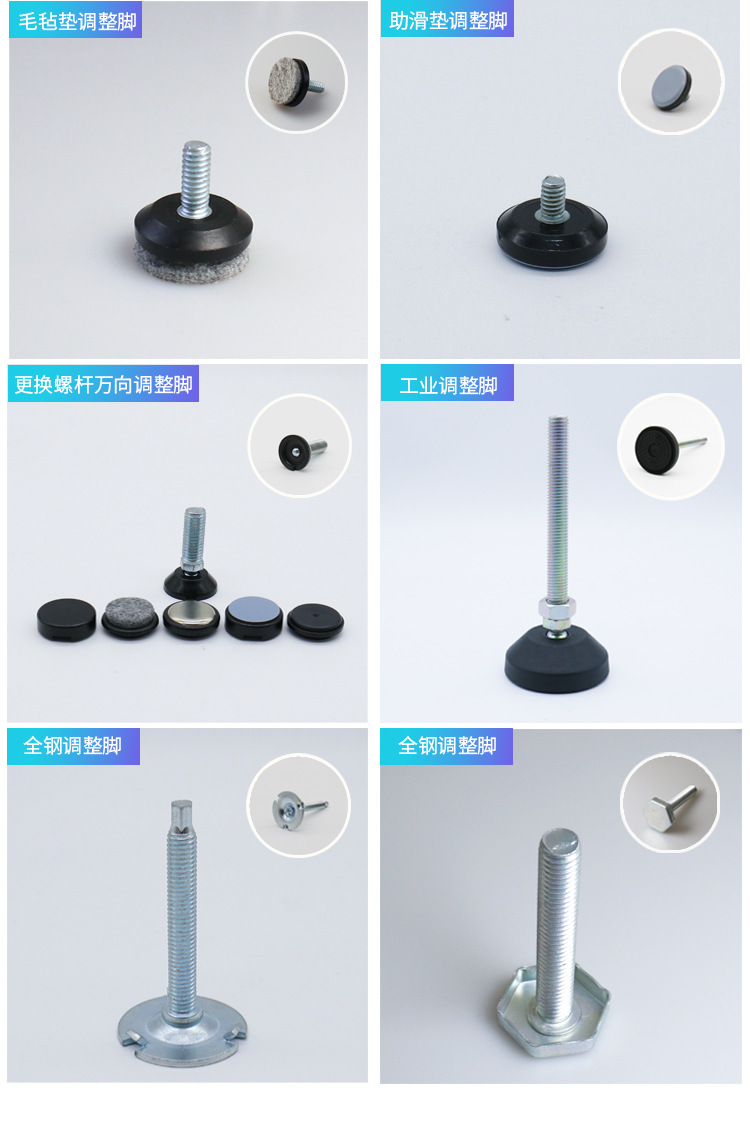 毛毡垫调整脚

助滑垫调整脚

更换螺杆万向调整脚

工业调整脚

全钢调整脚

全钢调整脚