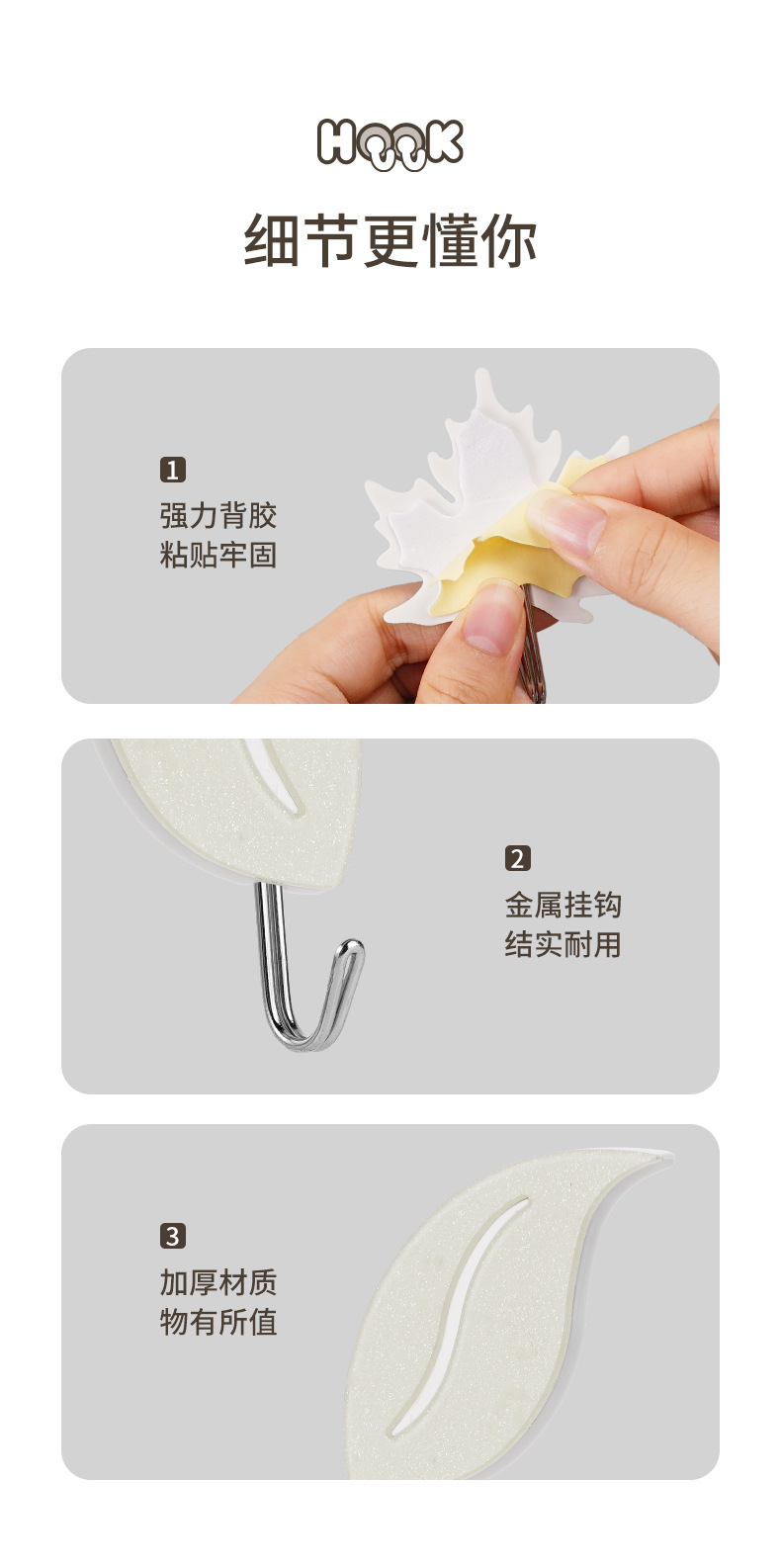 HOOK

细节更懂你

1
强力背胶
粘贴牢固

2
金属挂钩
结实耐用

3
加厚材质
物有所值