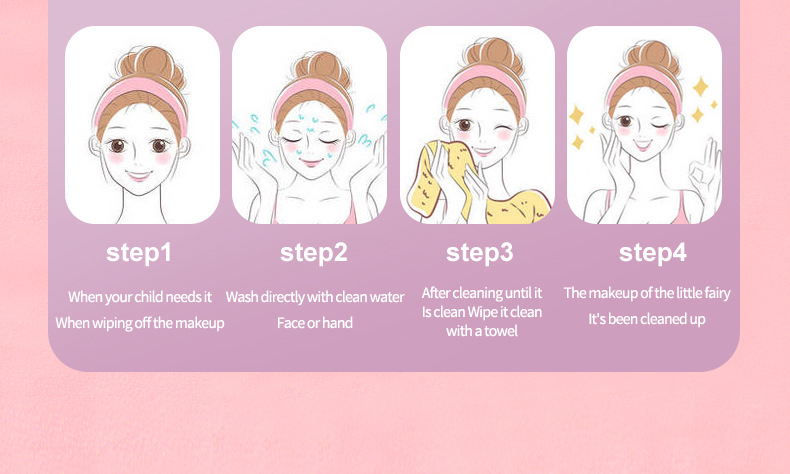 step1

When your child needs it
When wiping off the makeup

step2

Wash directly with clean water
Face or hand

step3

After cleaning until it
Is clean Wipe it clean
with a towel

step4

The makeup of the little fairy
It's been cleaned up