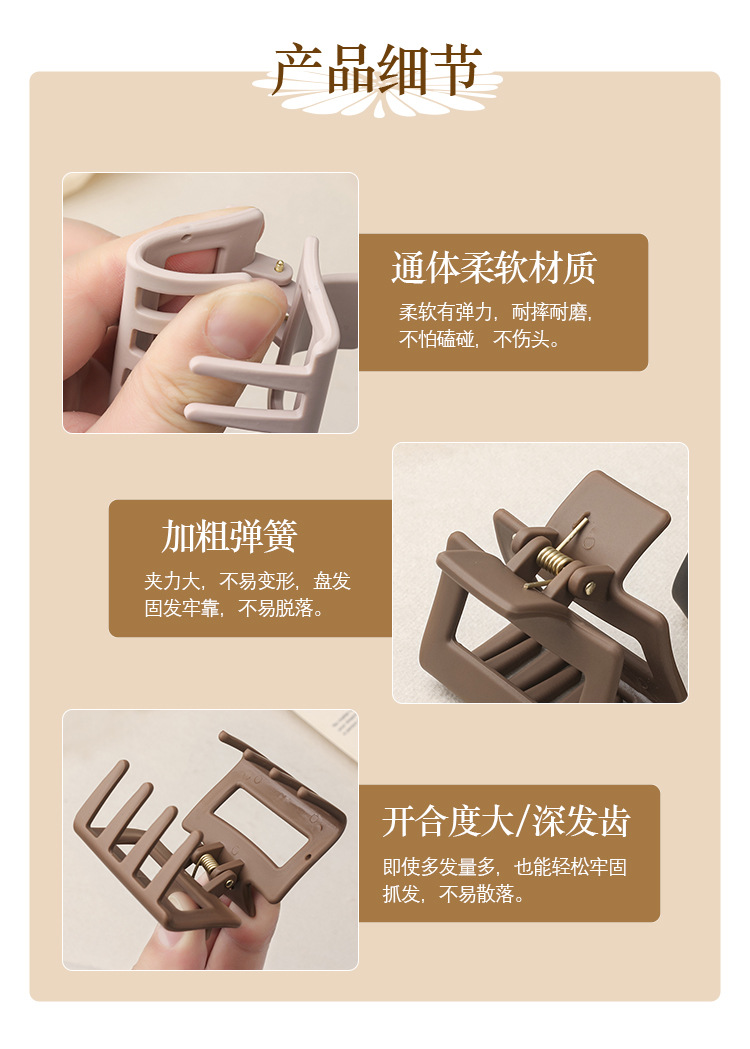 产品细节

通体柔软材质

柔软有弹力，耐摔耐磨，不怕磕碰，不伤头。

加粗弹簧

夹力大，不易变形，盘发固发牢靠，不易脱落。

开合度大/深发齿

即使多发量多，也能轻松牢固抓发，不易散落。