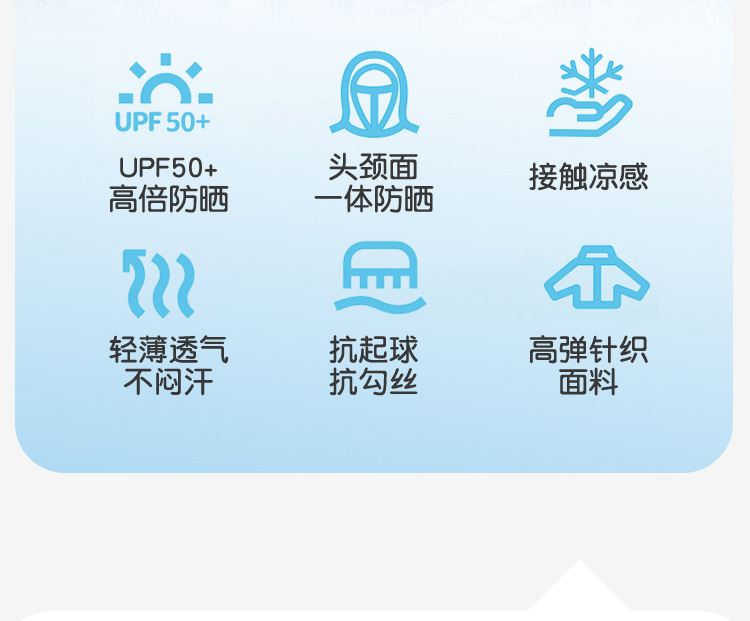 UPF 50+

UPF50+
高倍防晒

头颈面
一体防晒

接触凉感

轻薄透气
不闷汗

抗起球
抗勾丝

高弹针织
面料