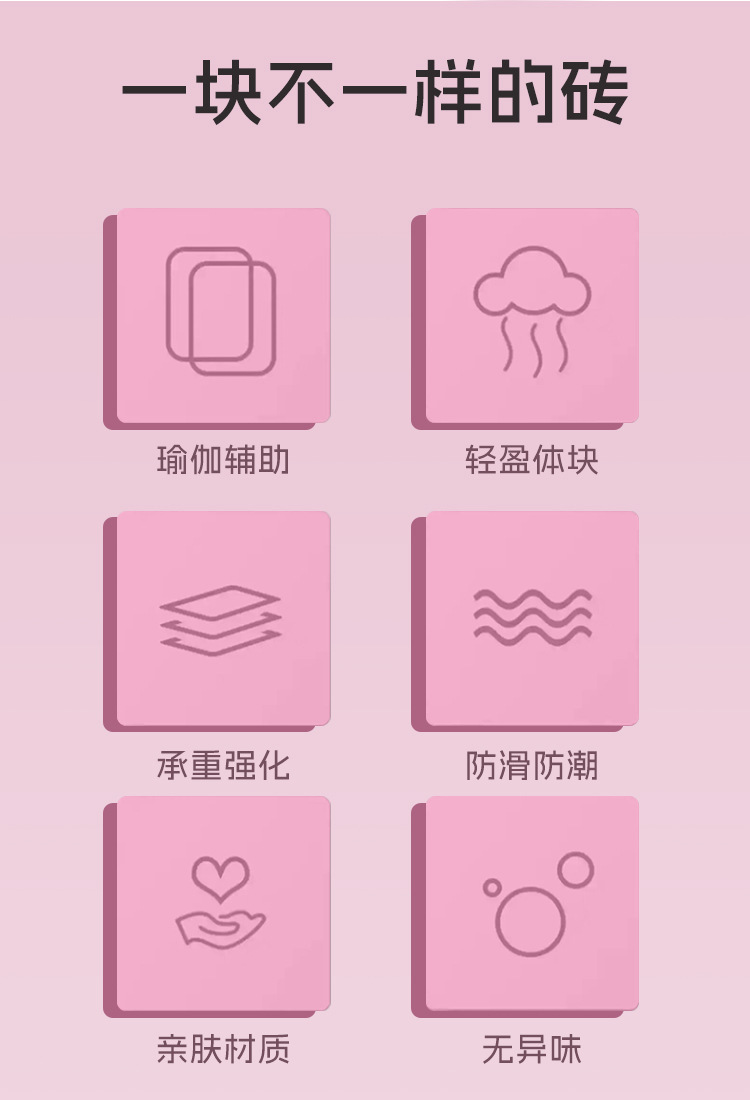 一块不一样的砖

瑜伽辅助

轻盈体块

承重强化

防滑防潮

亲肤材质

无异味