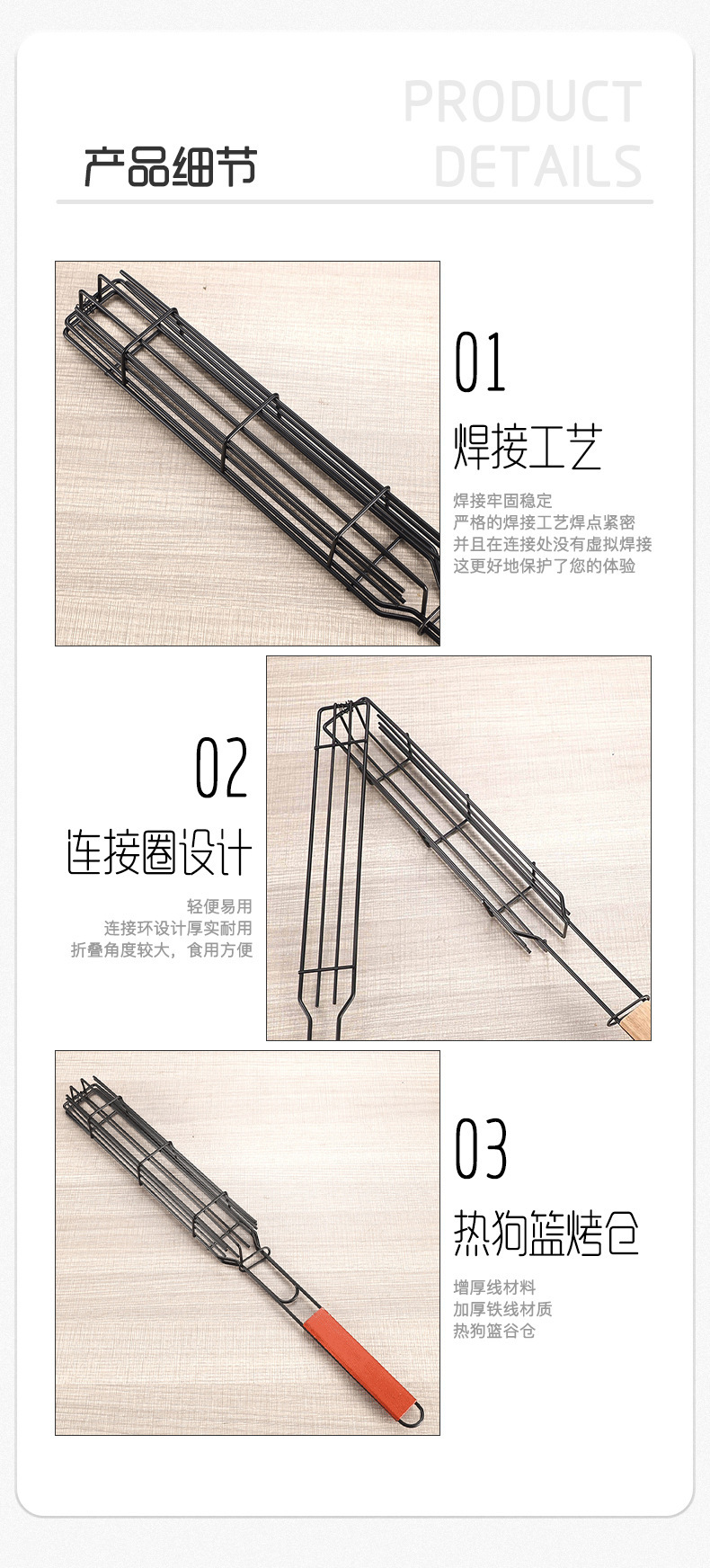 PRODUCT DETAILS

产品细节

01

焊接工艺

焊接牢固稳定
严格的焊接工艺焊点紧密
并且在连接处没有虚拟焊接
这更好地保护了您的体验

02

连接圈设计

轻便易用
连接环设计厚实耐用
折叠角度较大，食用方便

03

热狗篮烤仓

增厚线材料
加厚铁线材质
热狗篮谷仓