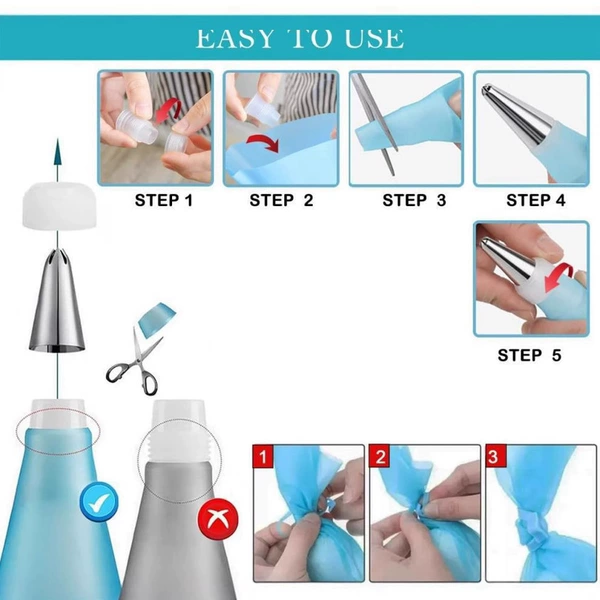 EASY TO USE

STEP 1

STEP 2

STEP 3

STEP 4

STEP 5

1

2

3