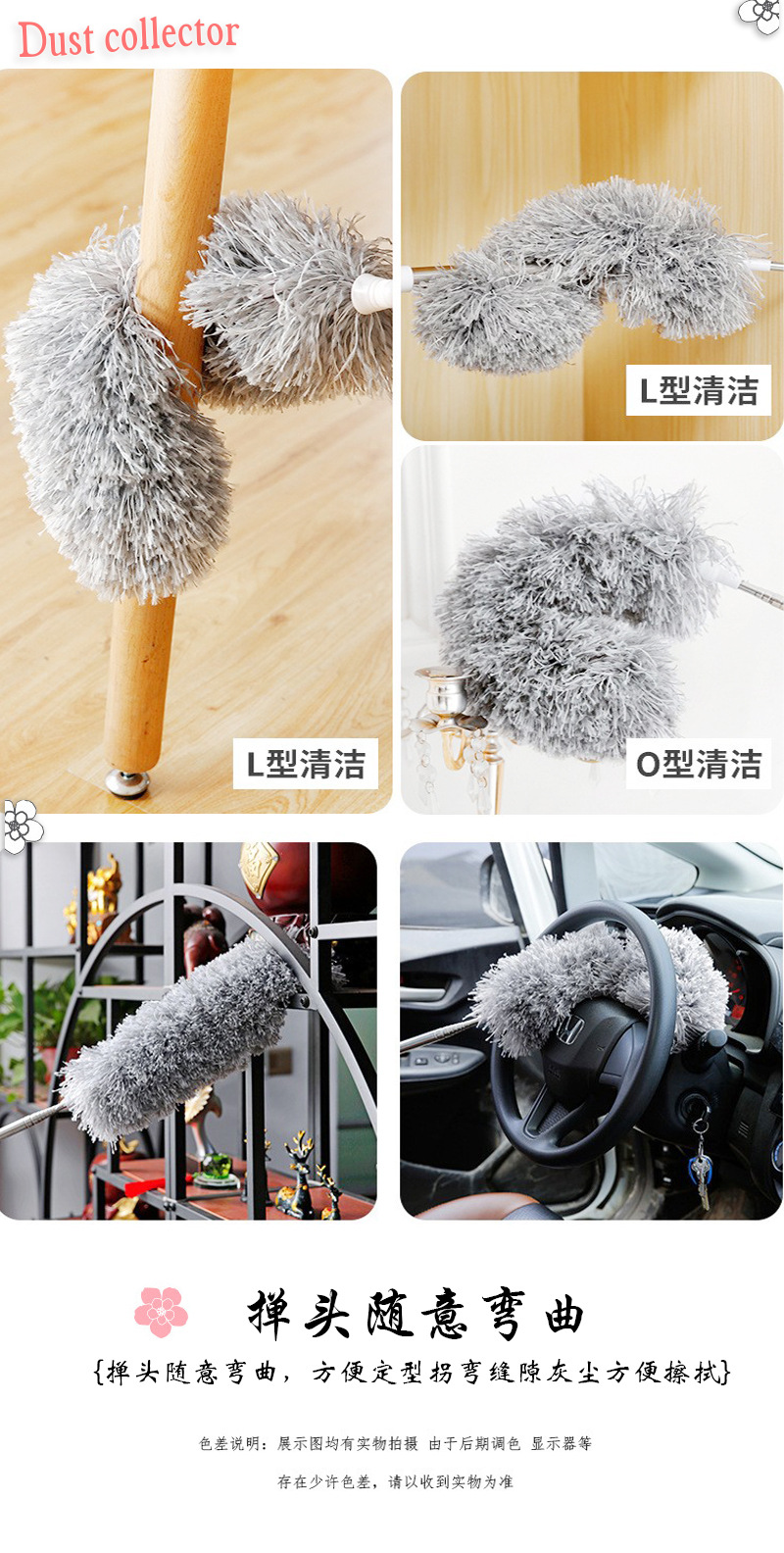 Dust collector

L型清洁

L型清洁

O型清洁

掸头随意弯曲

{掸头随意弯曲，方便定型拐弯缝隙灰尘方便擦拭}

色差说明：展示图均有实物拍摄 由于后期调色 显示器等

存在少许色差，请以收到实物为准