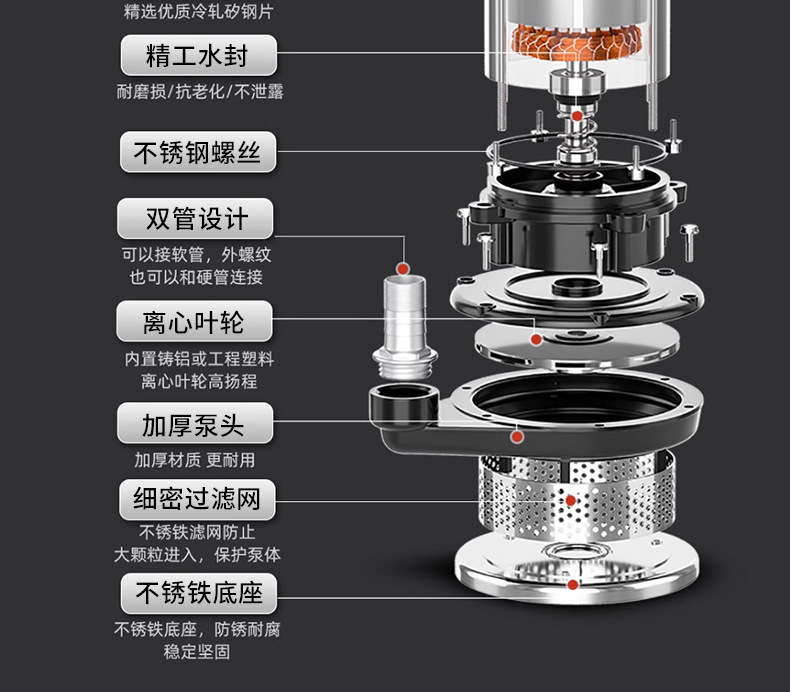 精选优质冷轧矽钢片

精工水封

耐磨损/抗老化/不泄露

不锈钢螺丝

双管设计

可以接软管，外螺纹
也可以和硬管连接

离心叶轮

内置铸铝或工程塑料
离心叶轮高扬程

加厚泵头

加厚材质 更耐用

细密过滤网

不锈铁滤网防止
大颗粒进入，保护泵体

不锈铁底座

不锈铁底座，防锈耐腐
稳定坚固