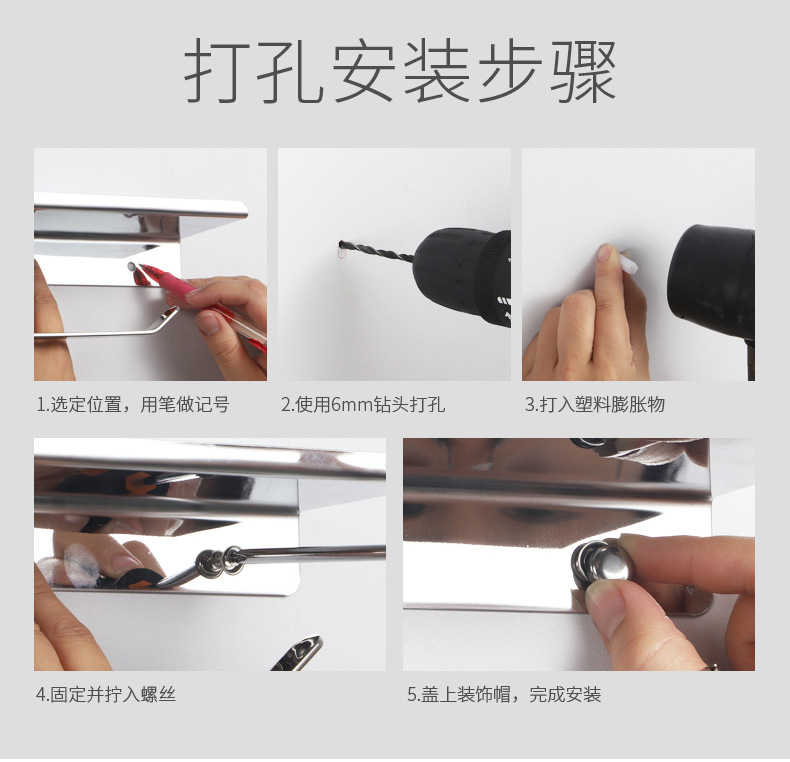 打孔安装步骤

1.选定位置，用笔做记号

2.使用6mm钻头打孔

3.打入塑料膨胀物

4.固定并拧入螺丝

5.盖上装饰帽，完成安装