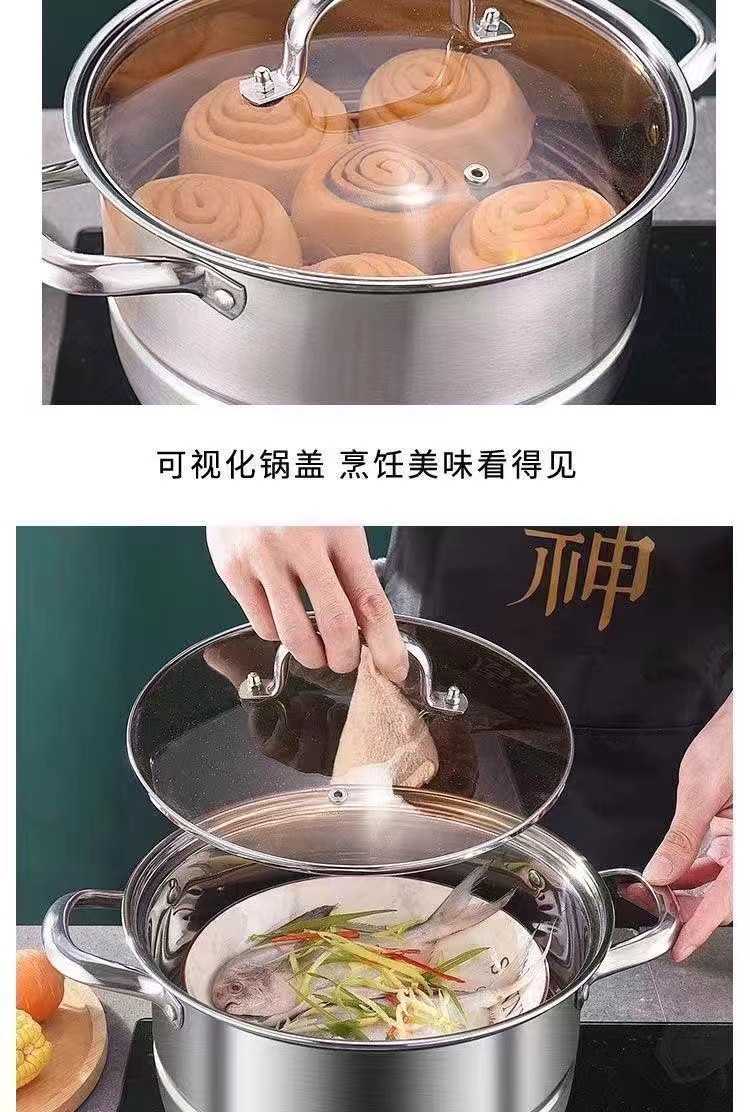 可视化锅盖 烹饪美味看得见

神