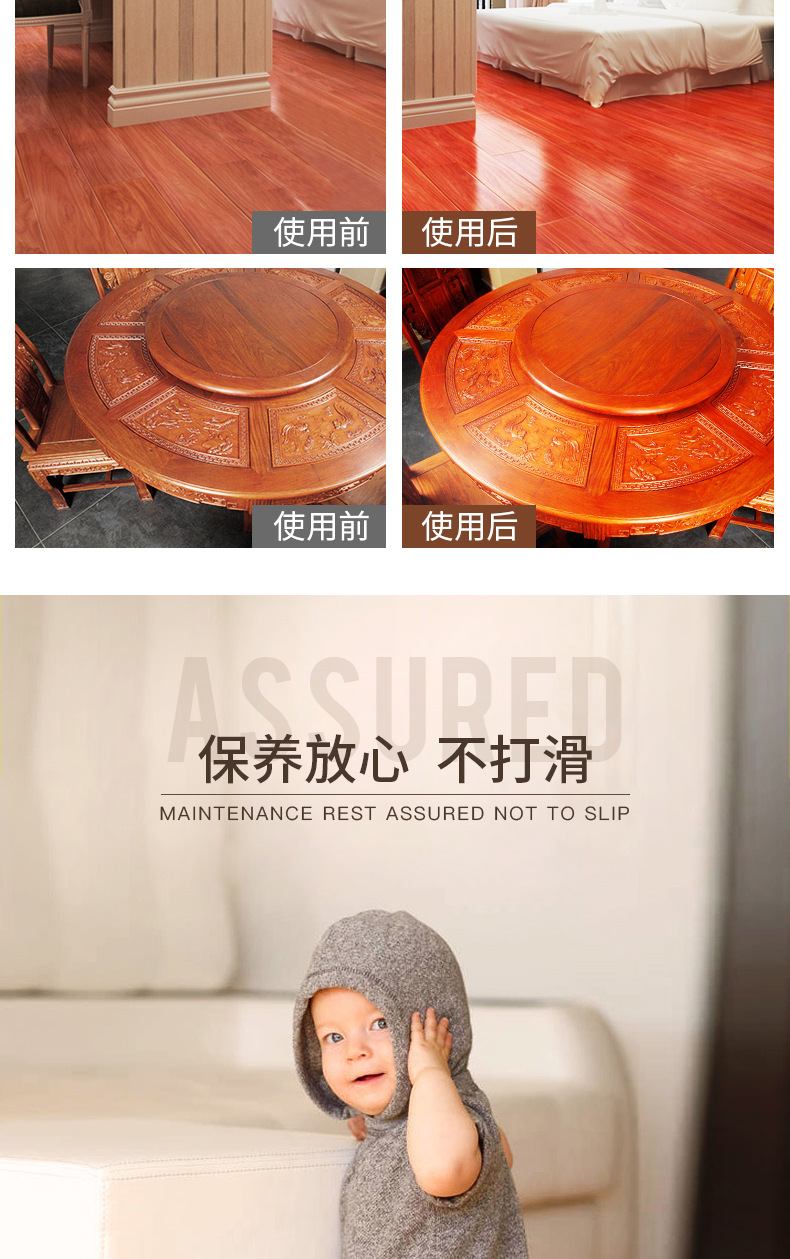 使用前

使用后

使用前

使用后

ASSURED

保养放心 不打滑

MAINTENANCE REST ASSURED NOT TO SLIP