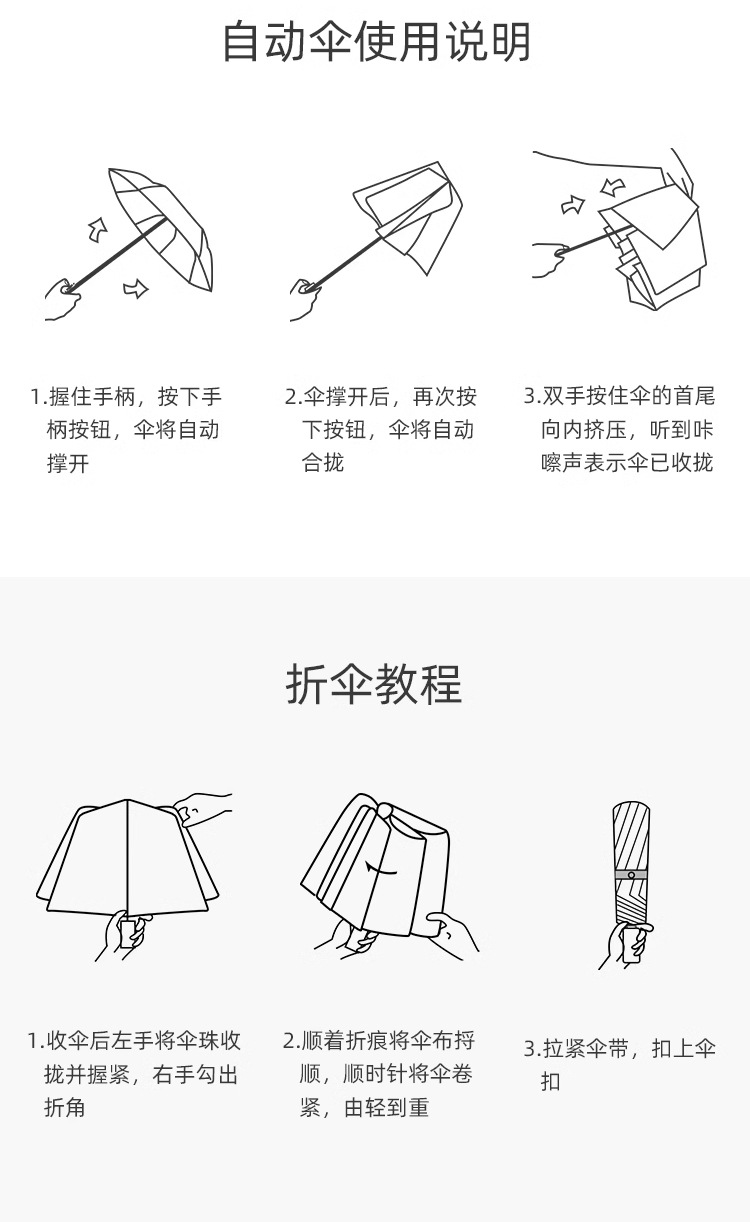 自动伞使用说明

1.握住手柄，按下手柄按钮，伞将自动撑开

2.伞撑开后，再次按下按钮，伞将自动合拢

3.双手按住伞的首尾向内挤压，听到咔嚓声表示伞已收拢

折伞教程

1.收伞后左手将伞珠收拢并握紧，右手勾出折角

2.顺着折痕将伞布捋顺，顺时针将伞卷紧，由轻到重

3.拉紧伞带，扣上伞扣