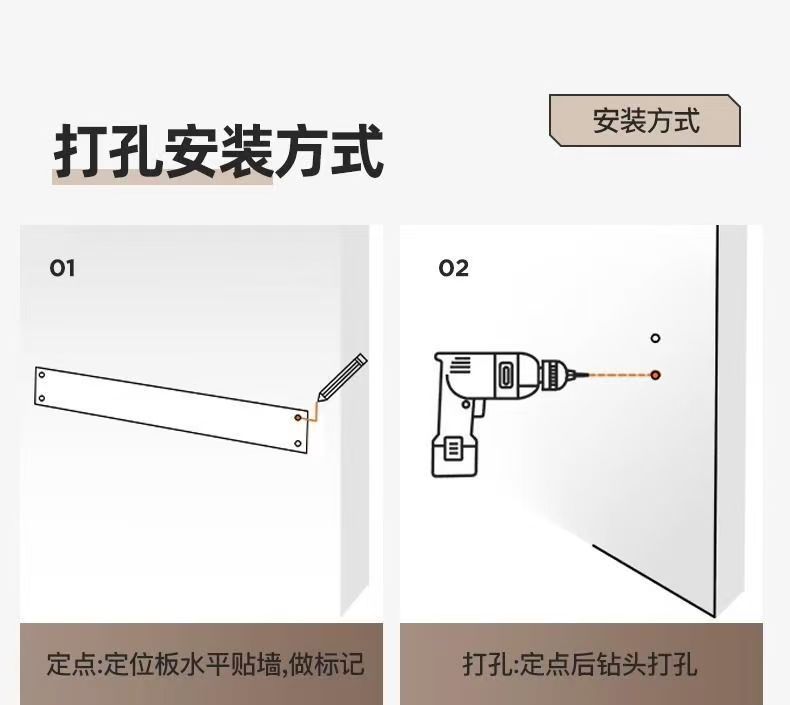 安装方式

打孔安装方式

01

定点:定位板水平贴墙,做标记

02

打孔:定点后钻头打孔