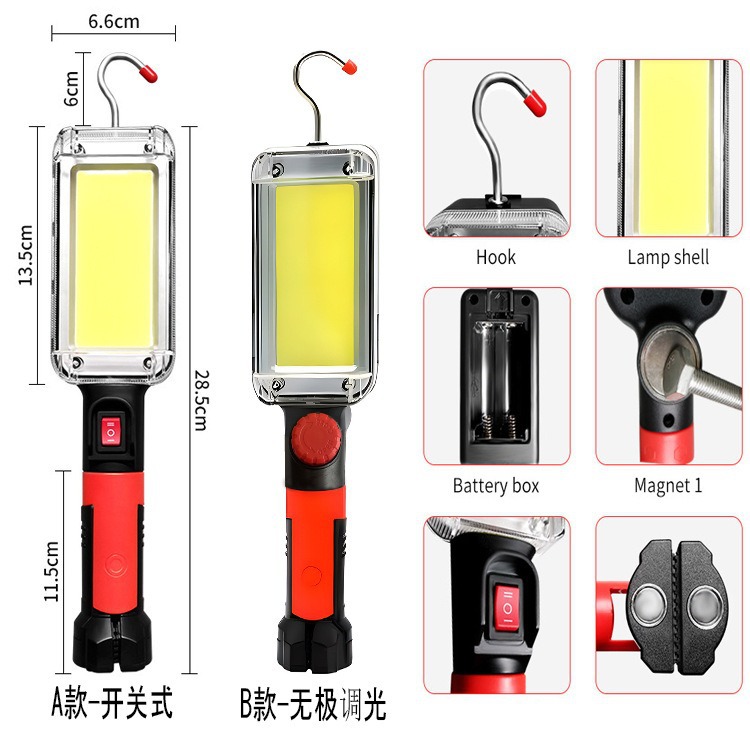 6.6cm

6cm

13.5cm

28.5cm

11.5cm

A款-开关式

B款-无极调光

Hook

Lamp shell

Battery box

Magnet 1