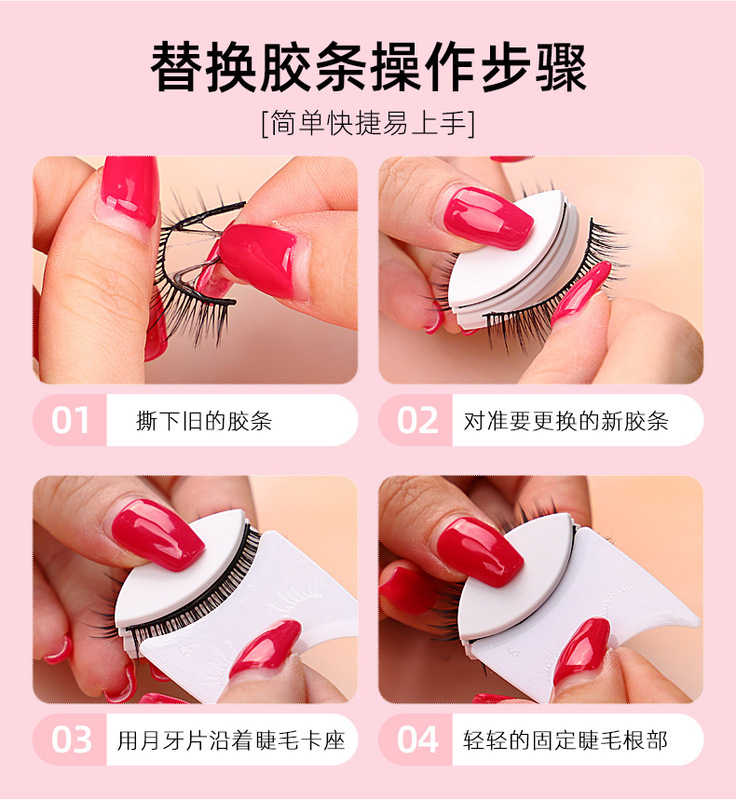 替换胶条操作步骤

[简单快捷易上手]

01 撕下旧的胶条

02 对准要更换的新胶条

03 用月牙片沿着睫毛卡座

04 轻轻的固定睫毛根部