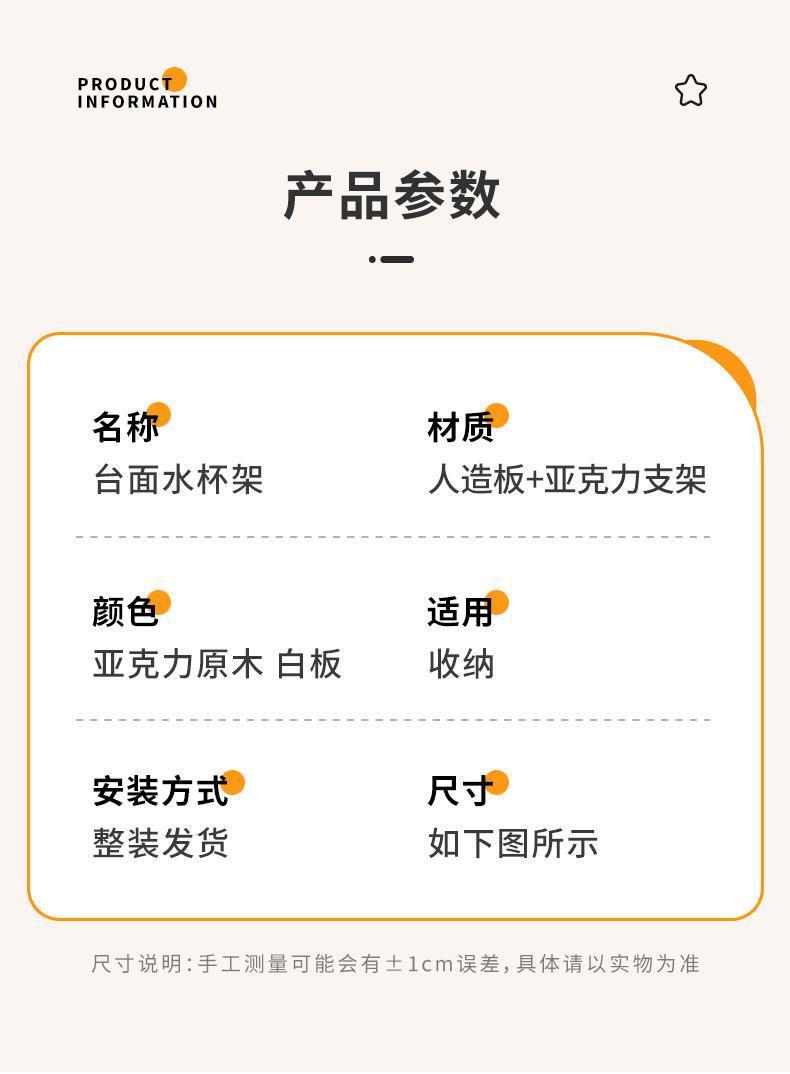 PRODUCT
INFORMATION

产品参数

名称
台面水杯架

材质
人造板+亚克力支架

颜色
亚克力原木 白板

适用
收纳

安装方式
整装发货

尺寸
如下图所示

尺寸说明:手工测量可能会有±1cm误差,具体请以实物为准