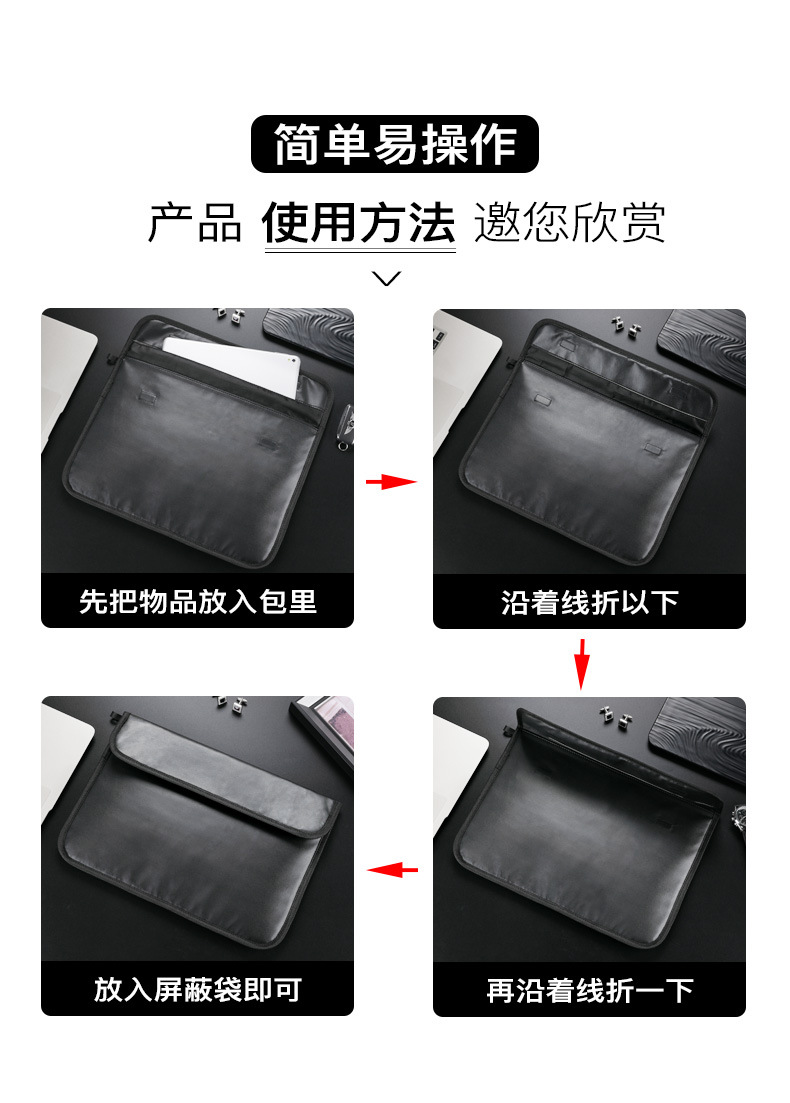 简单易操作

产品 使用方法 邀您欣赏

先把物品放入包里

沿着线折以下

再沿着线折一下

放入屏蔽袋即可