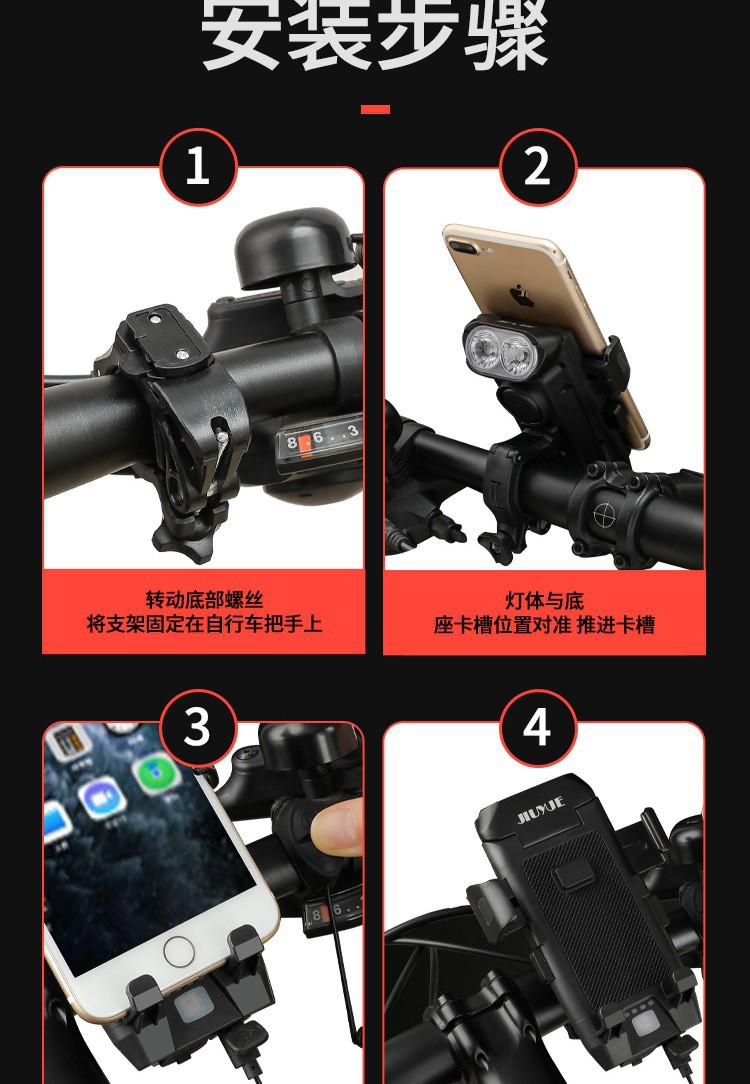 安装步骤

1

8 6 . 3

转动底部螺丝
将支架固定在自行车把手上

2

灯体与底
座卡槽位置对准 推进卡槽

3

8 6

4

JIUYUE