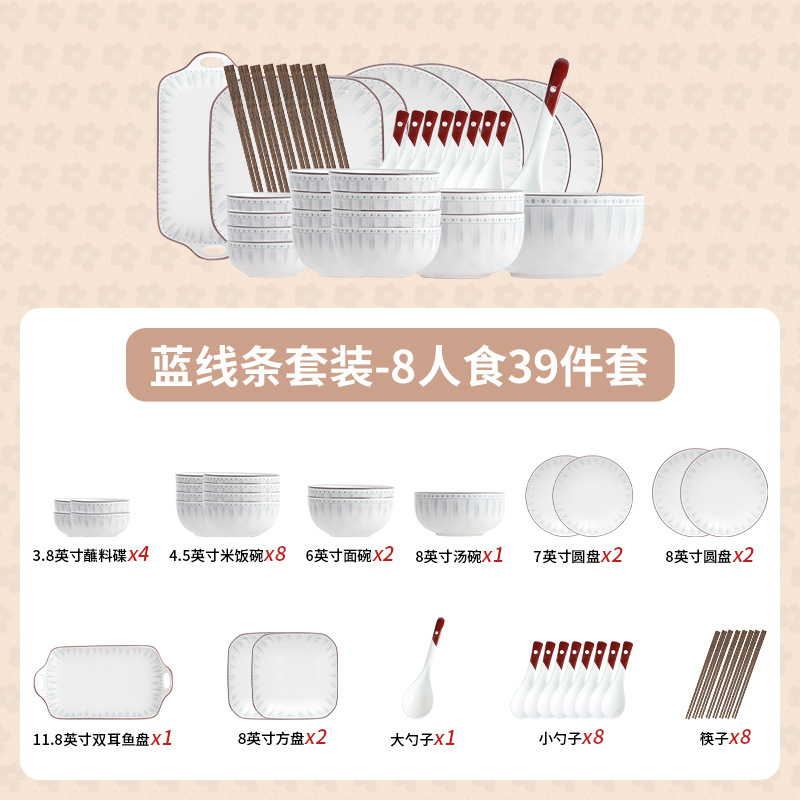 蓝线条套装-8人食39件套

3.8英寸蘸料碟x4
4.5英寸米饭碗x8
6英寸面碗x2
8英寸汤碗x1
7英寸圆盘x2
8英寸圆盘x2

11.8英寸双耳鱼盘x1
8英寸方盘x2
大勺子x1
小勺子x8
筷子x8