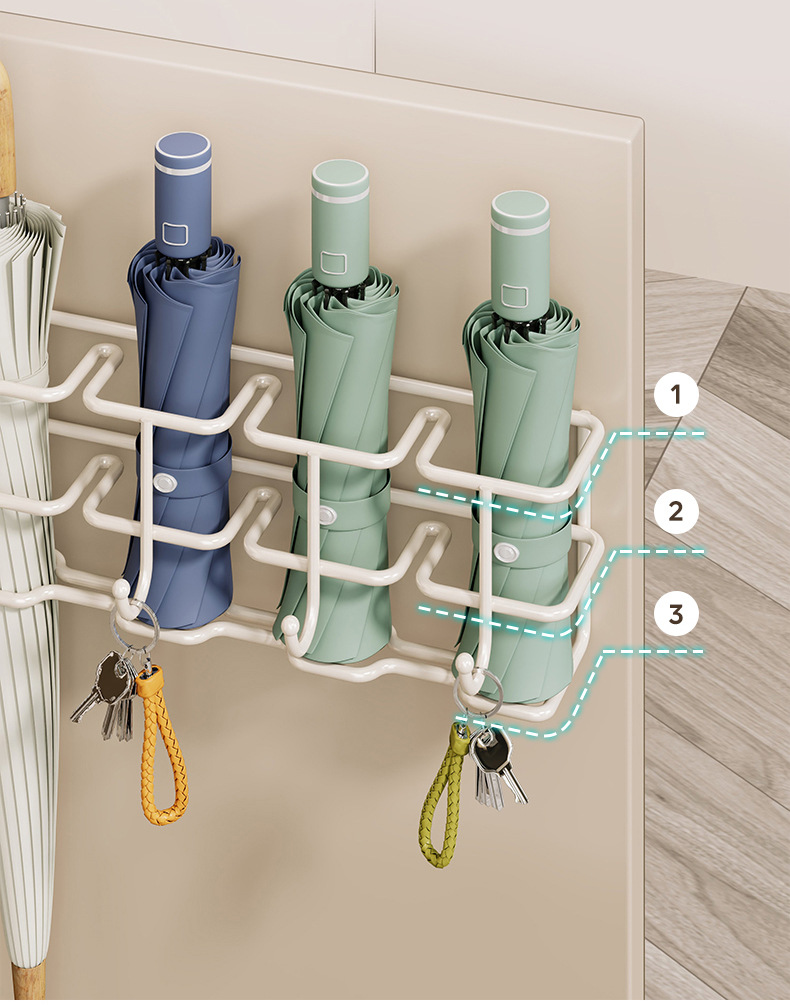 1
2
3