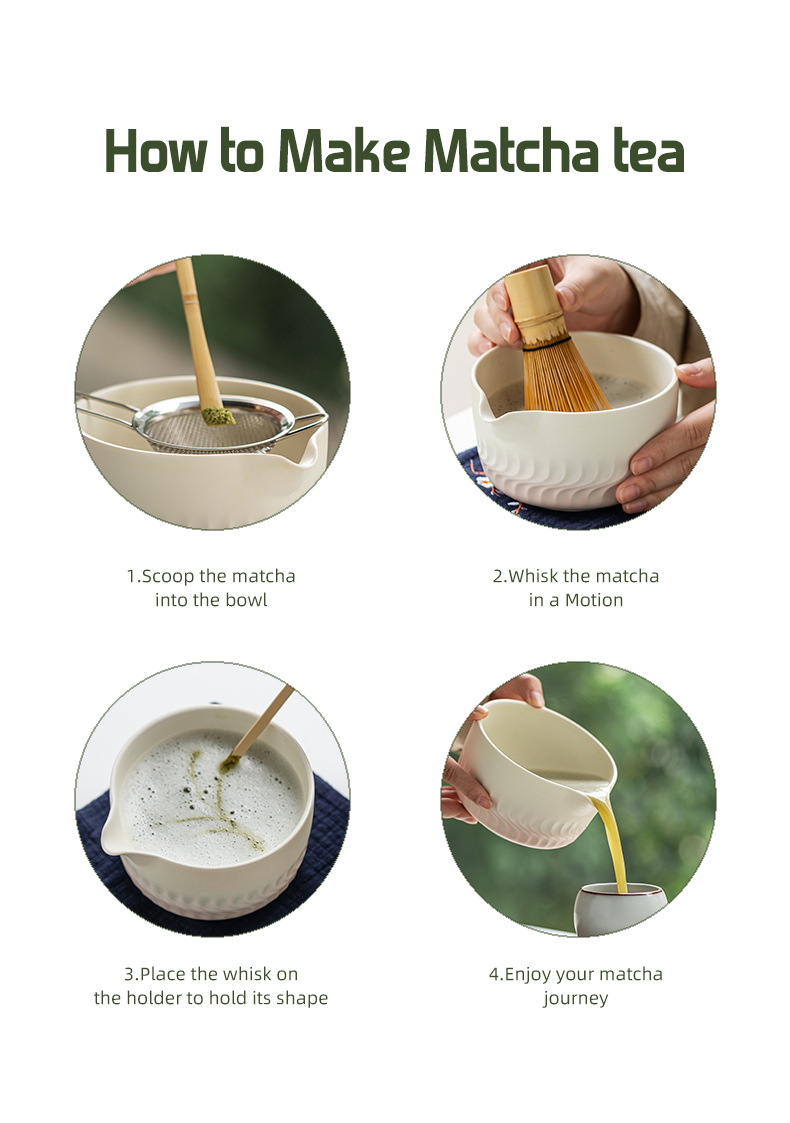 How to Make Matcha tea

1.Scoop the matcha into the bowl

2.Whisk the matcha in a Motion

3.Place the whisk on the holder to hold its shape

4.Enjoy your matcha journey