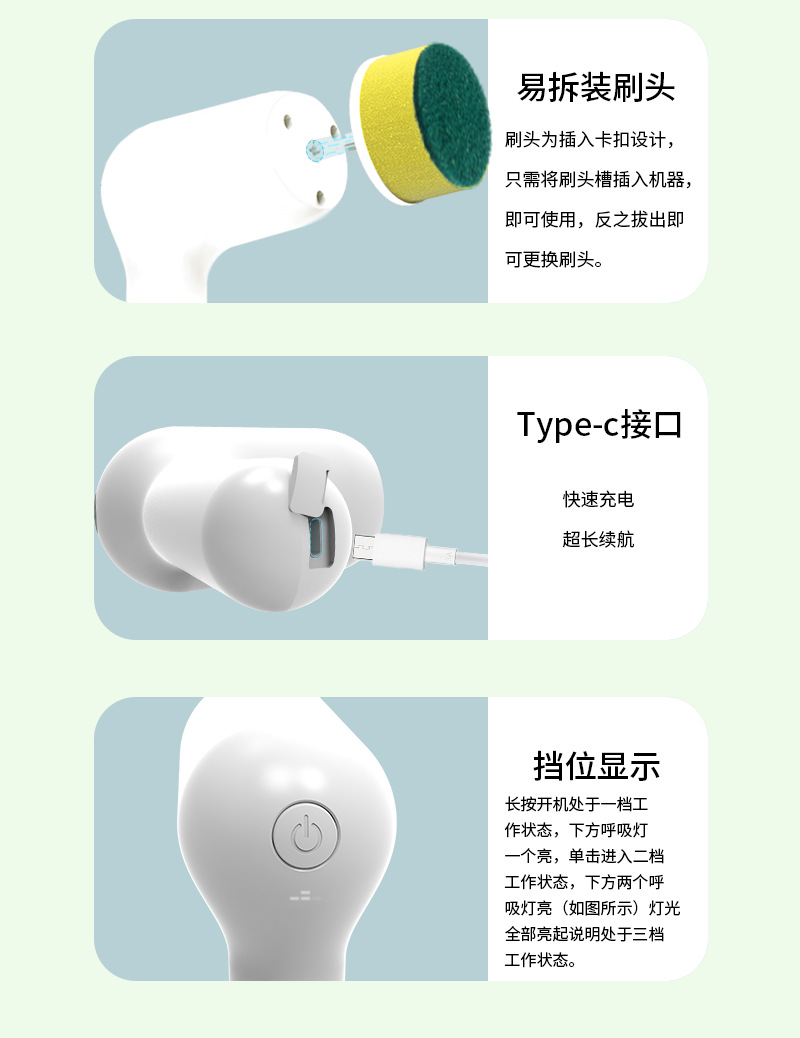 易拆装刷头

刷头为插入卡扣设计，只需将刷头槽插入机器，即可使用，反之拔出即可更换刷头。

Type-c接口

快速充电

超长续航

挡位显示

长按开机处于一档工作状态，下方呼吸灯一个亮，单击进入二档工作状态，下方两个呼吸灯亮（如图所示）灯光全部亮起说明处于三档工作状态。