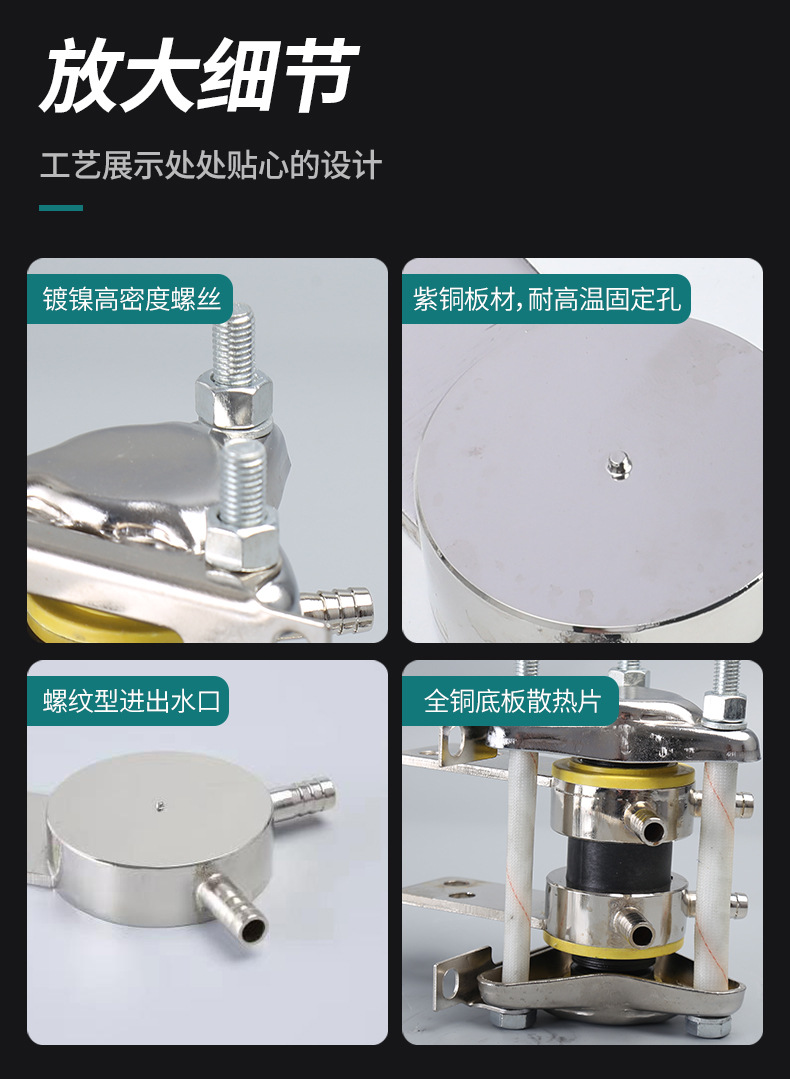 放大细节

工艺展示处处贴心的设计

镀镍高密度螺丝

紫铜板材，耐高温固定孔

螺纹型进出水口

全铜底板散热片