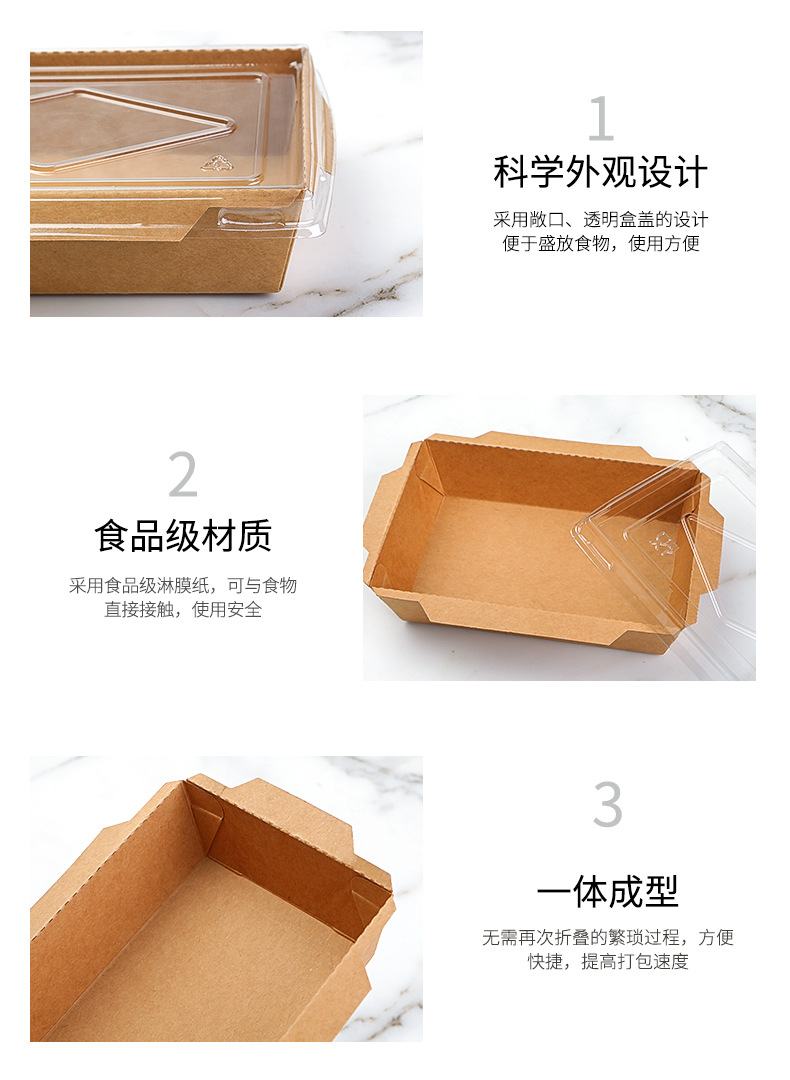 1

科学外观设计

采用敞口、透明盒盖的设计
便于盛放食物，使用方便

2

食品级材质

采用食品级淋膜纸，可与食物
直接接触，使用安全

3

一体成型

无需再次折叠的繁琐过程，方便
快捷，提高打包速度