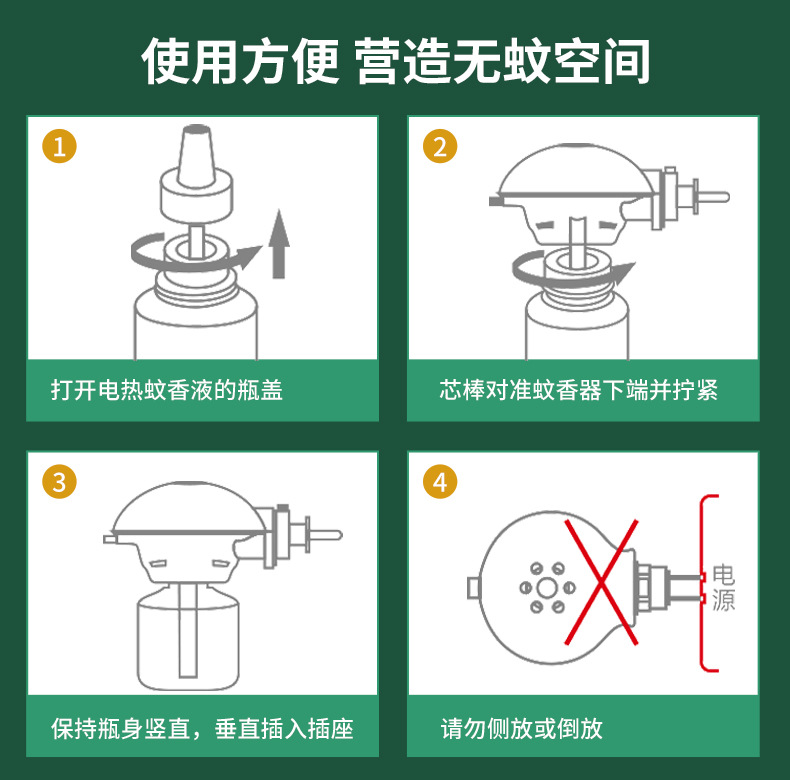 使用方便 营造无蚊空间

1

打开电热蚊香液的瓶盖

2

芯棒对准蚊香器下端并拧紧

3

保持瓶身竖直，垂直插入插座

4

电源

请勿侧放或倒放