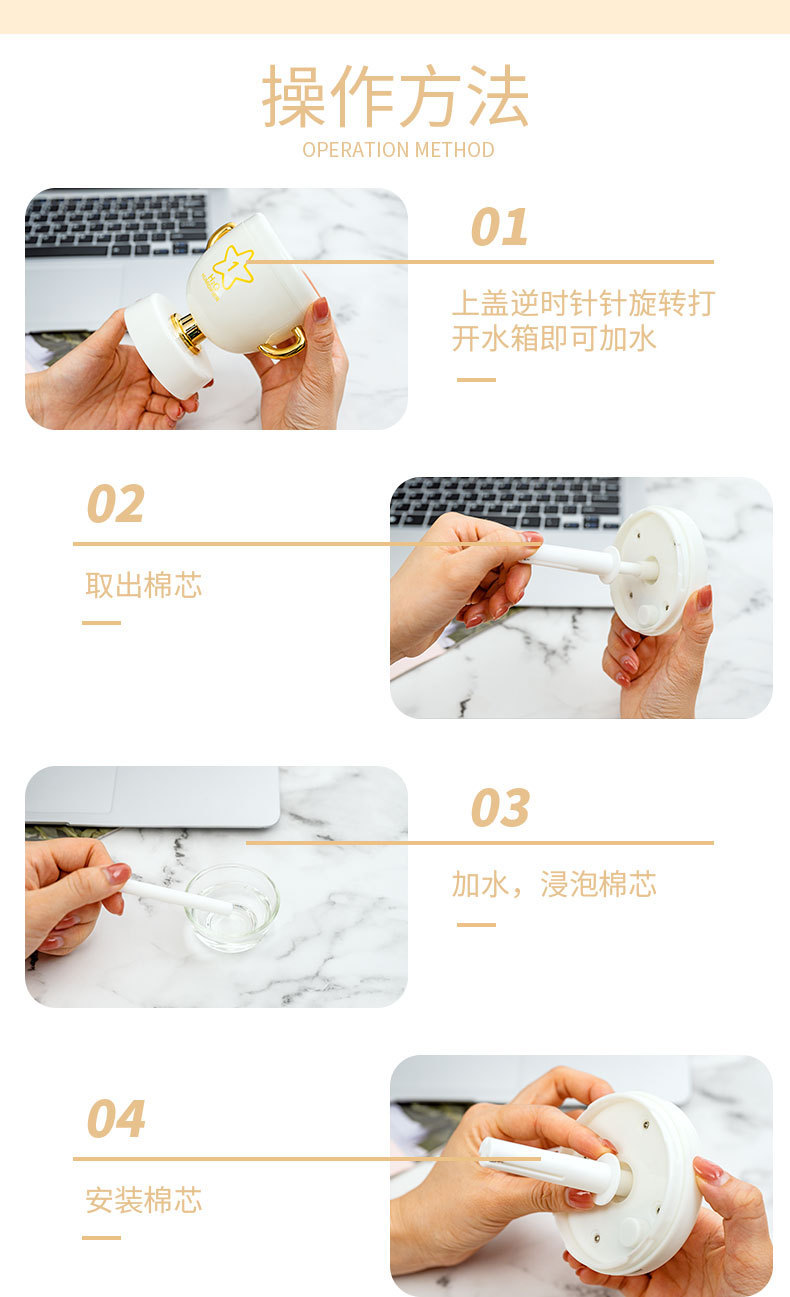 操作方法
OPERATION METHOD

01
上盖逆时针针旋转打开水箱即可加水

02
取出棉芯

03
加水，浸泡棉芯

04
安装棉芯