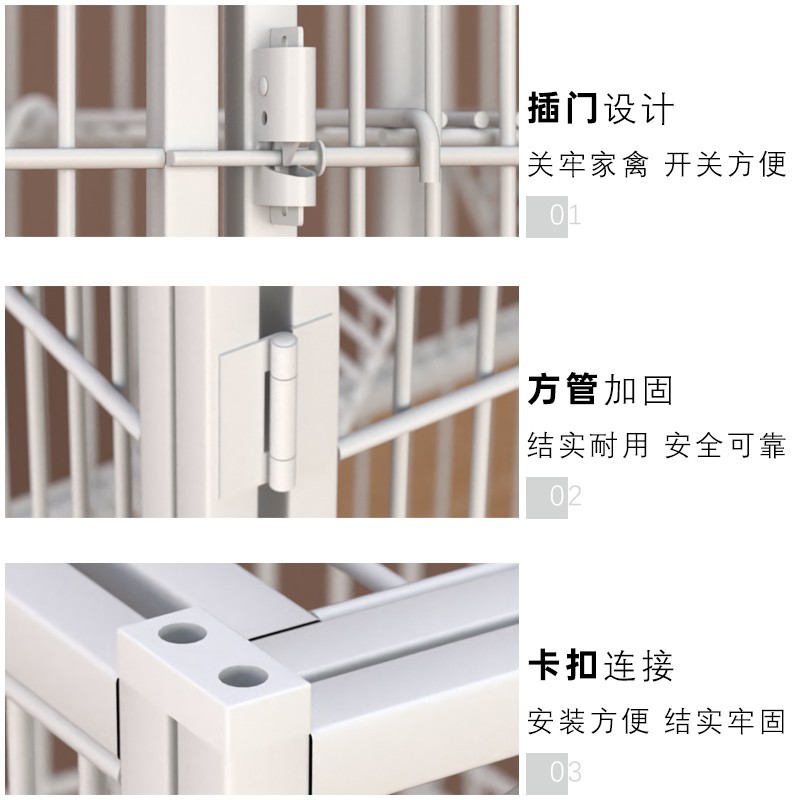 插门设计
关牢家禽 开关方便
01

方管加固
结实耐用 安全可靠
02

卡扣连接
安装方便 结实牢固
03