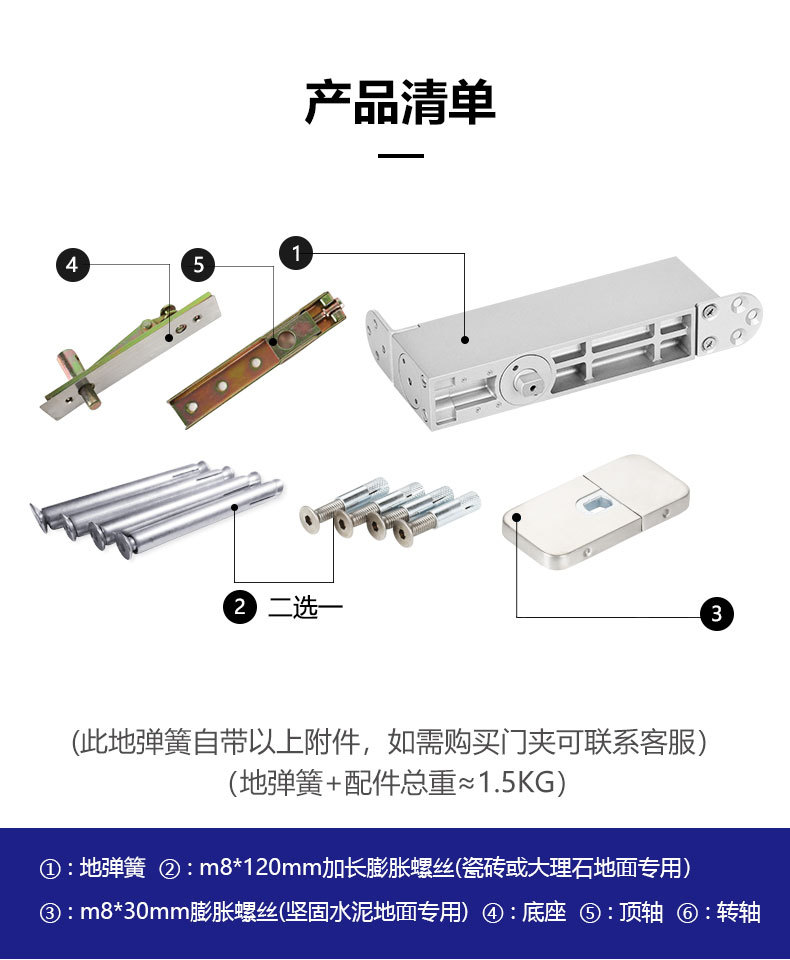 产品清单

4
5
1

2 二选一
3

(此地弹簧自带以上附件，如需购买门夹可联系客服)
(地弹簧+配件总重≈1.5KG)

①：地弹簧 ②：m8*120mm加长膨胀螺丝(瓷砖或大理石地面专用)
③：m8*30mm膨胀螺丝(坚固水泥地面专用) ④：底座 ⑤：顶轴 ⑥：转轴