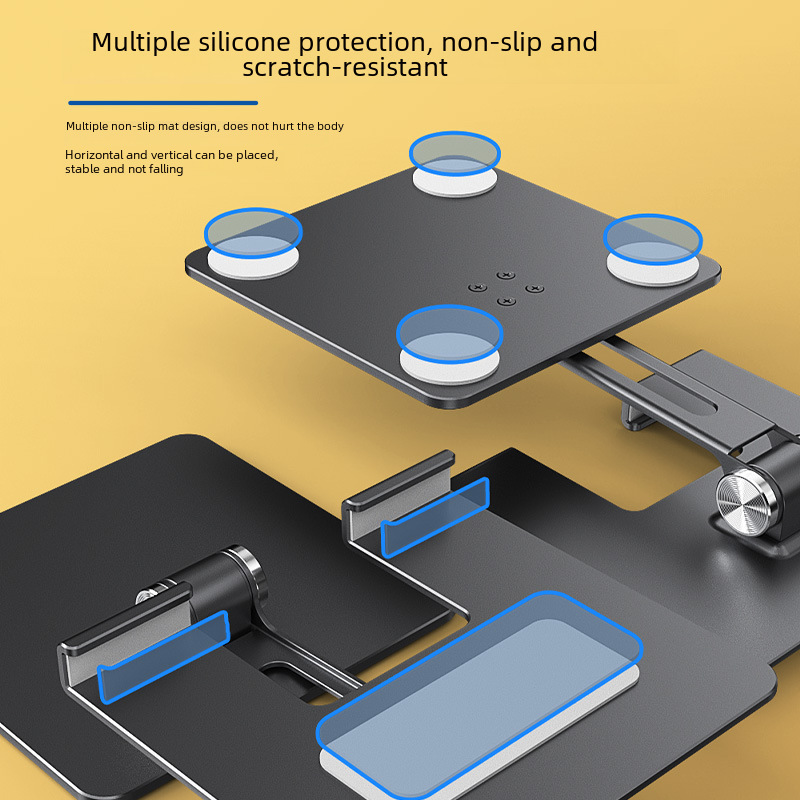 Multiple silicone protection, non-slip and scratch-resistant

Multiple non-slip mat design, does not hurt the body

Horizontal and vertical can be placed, stable and not falling