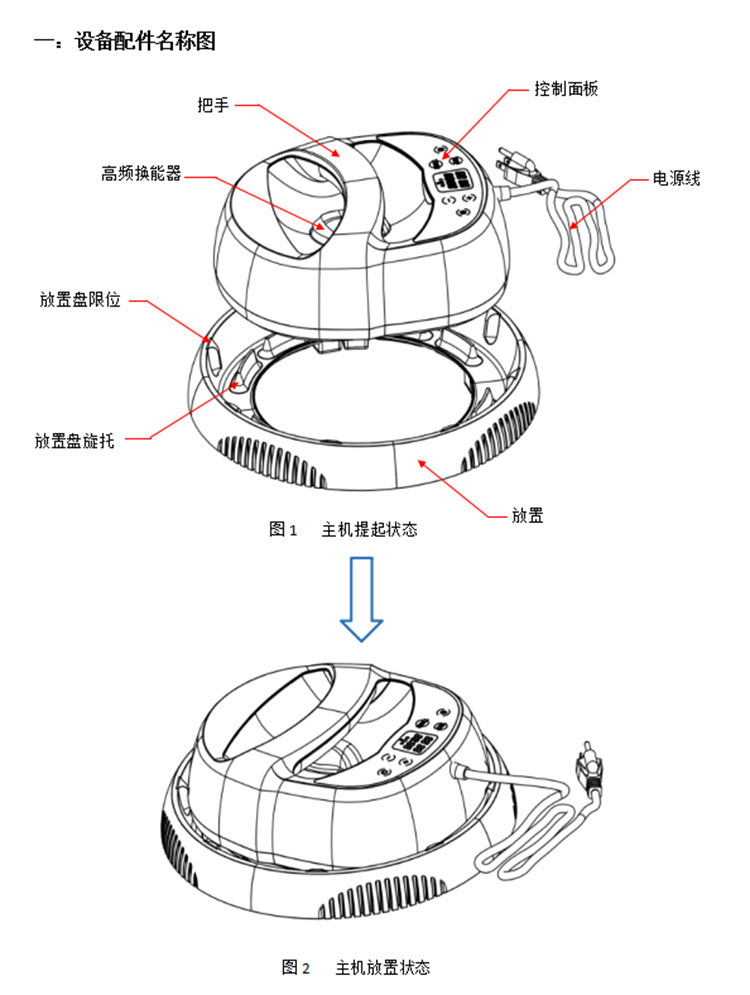 一：设备配件名称图

把手

控制面板

高频换能器

电源线

放置盘限位

放置盘旋托

放置

图 1　　主机提起状态

图 2　　主机放置状态