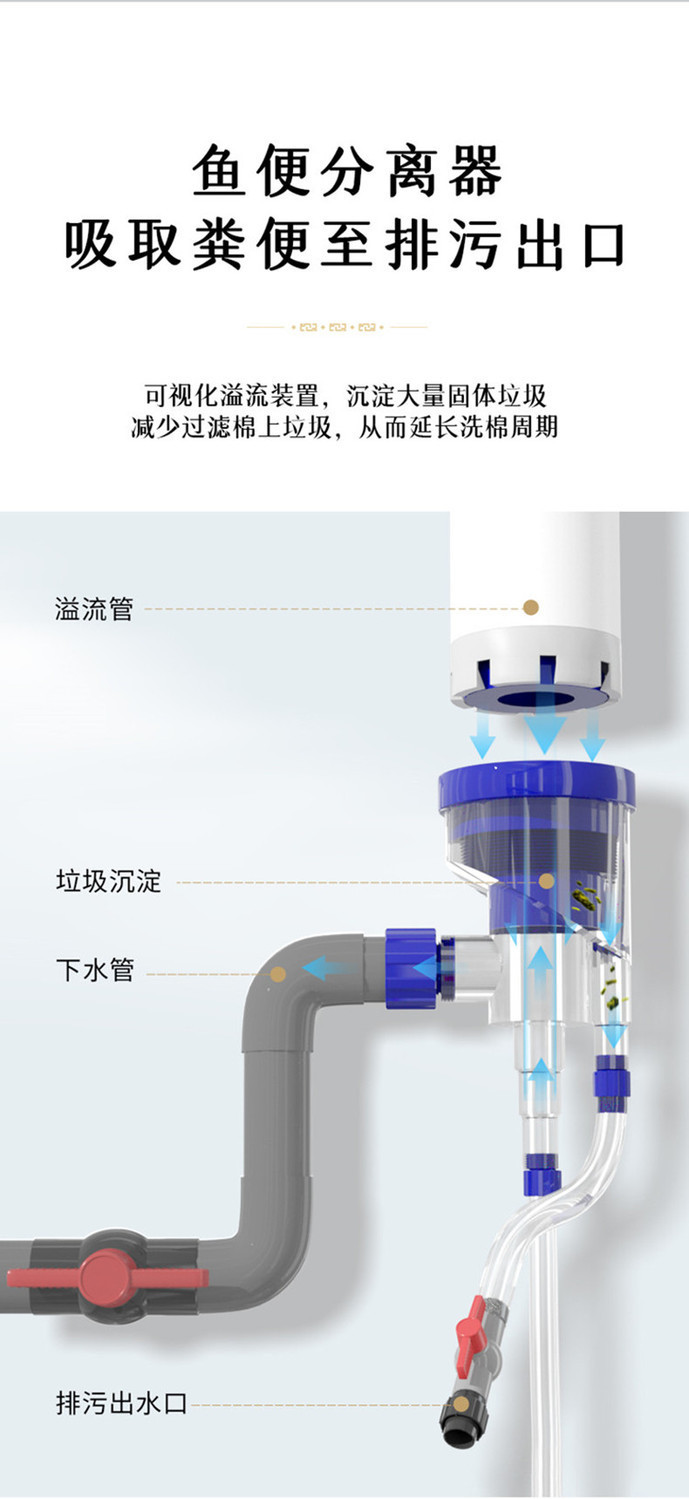 鱼便分离器
吸取粪便至排污出口

可视化溢流装置，沉淀大量固体垃圾
减少过滤棉上垃圾，从而延长洗棉周期

溢流管

垃圾沉淀

下水管

排污出水口